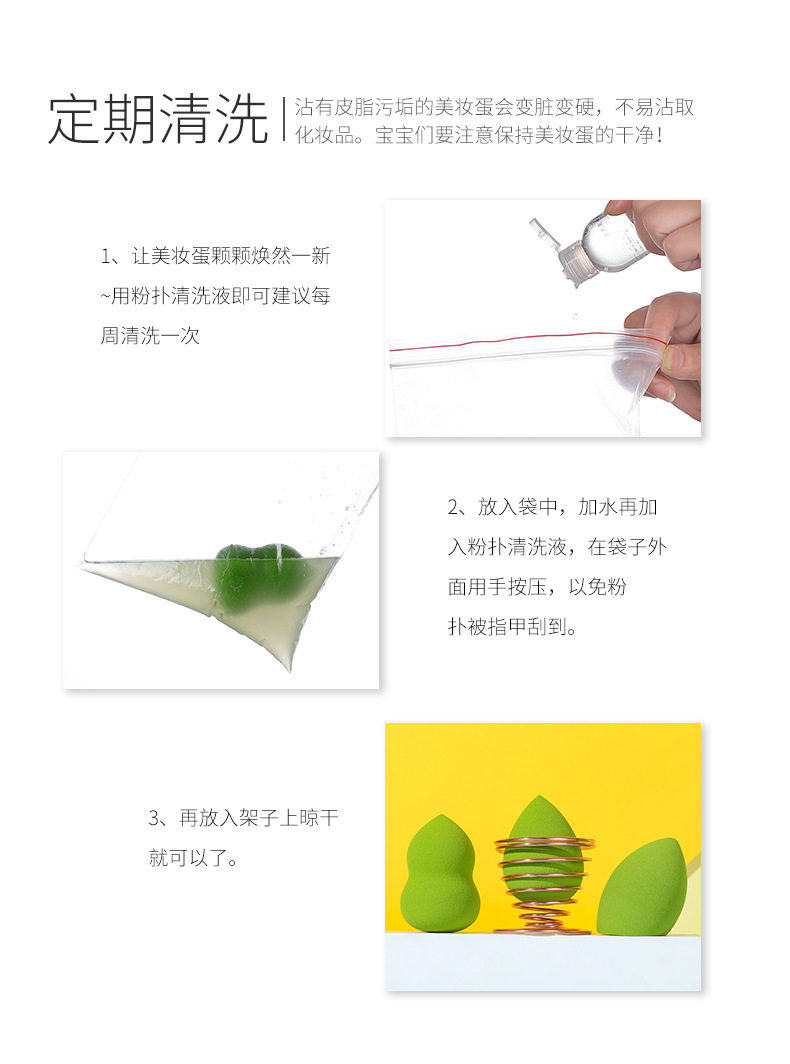 定期清洗

沾有皮脂污垢的美妆蛋会变脏变硬，不易沾取化妆品。宝宝们要注意保持美妆蛋的干净！

1、让美妆蛋颗颗焕然一新~用粉扑清洗液即可建议每周清洗一次

2、放入袋中，加水再加入粉扑清洗液，在袋子外面用手按压，以免粉扑被指甲刮到。

3、再放入架子上晾干就可以了。