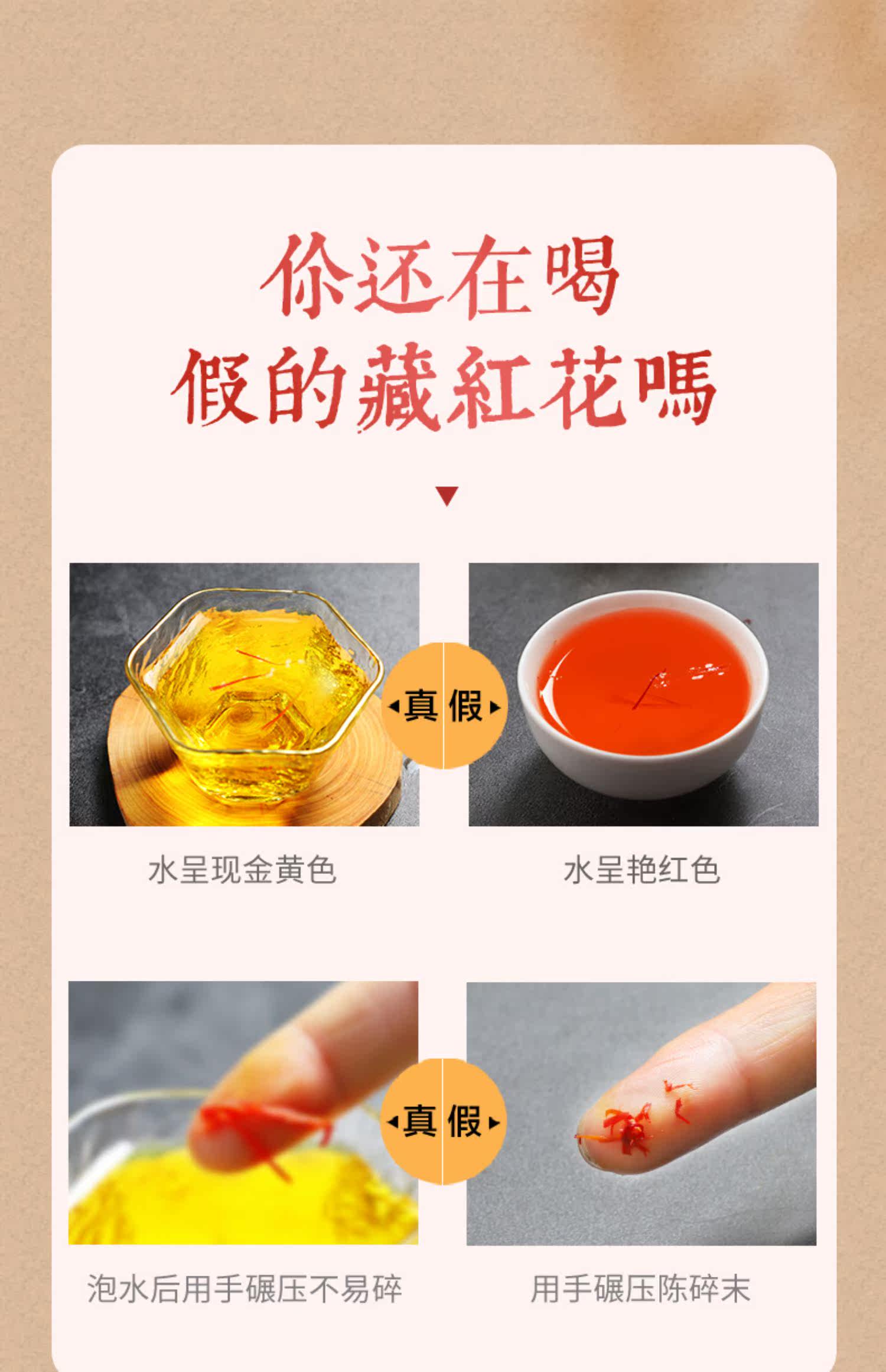 你还在喝
假的藏紅花嗎

真 假

水呈现金黄色

水呈艳红色

真 假

泡水后用手碾压不易碎

用手碾压陈碎末