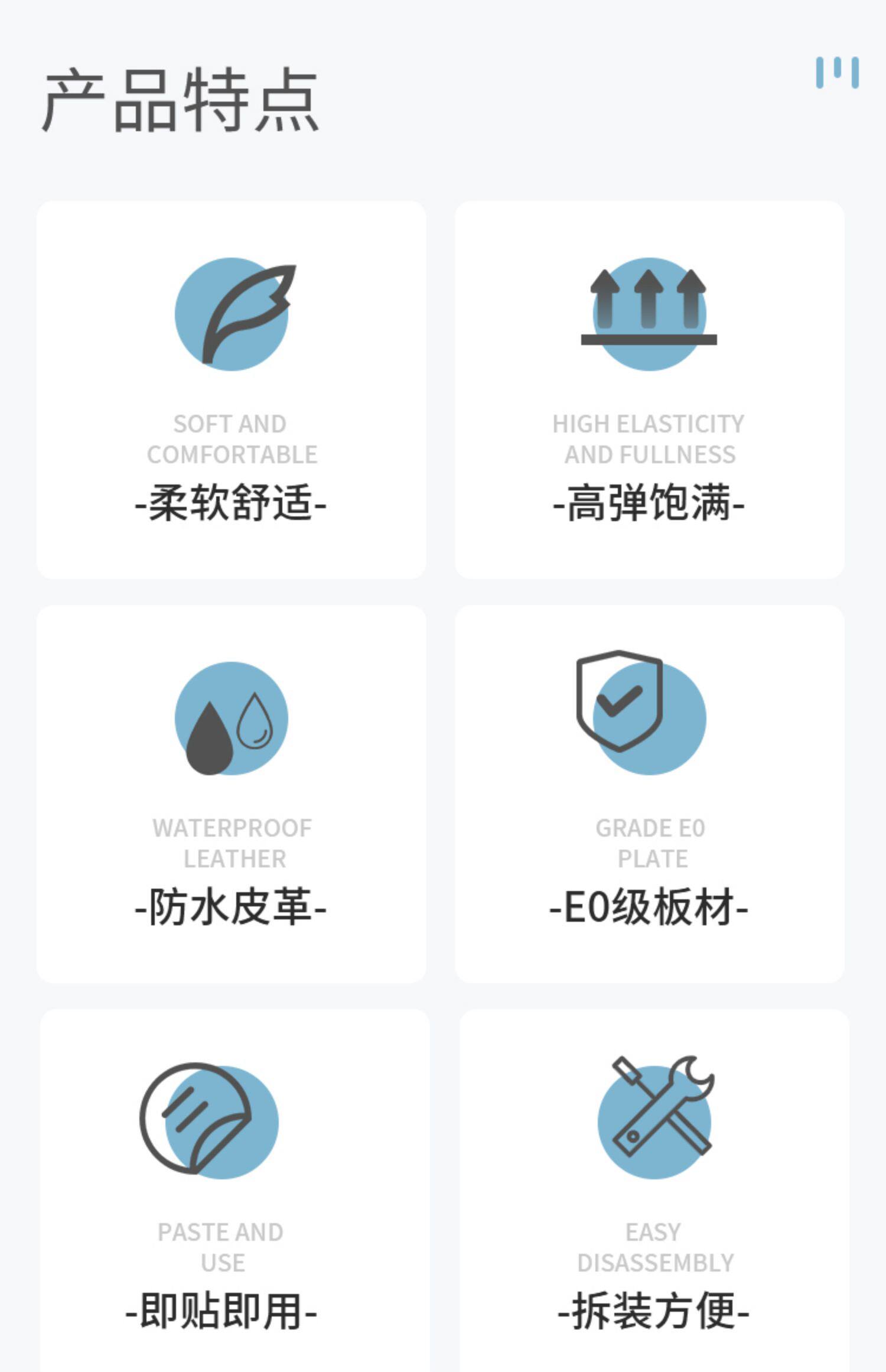 产品特点

SOFT AND
COMFORTABLE
-柔软舒适-

HIGH ELASTICITY
AND FULLNESS
-高弹饱满-

WATERPROOF
LEATHER
-防水皮革-

GRADE E0
PLATE
-E0级板材-

PASTE AND
USE
-即贴即用-

EASY
DISASSEMBLY
-拆装方便-