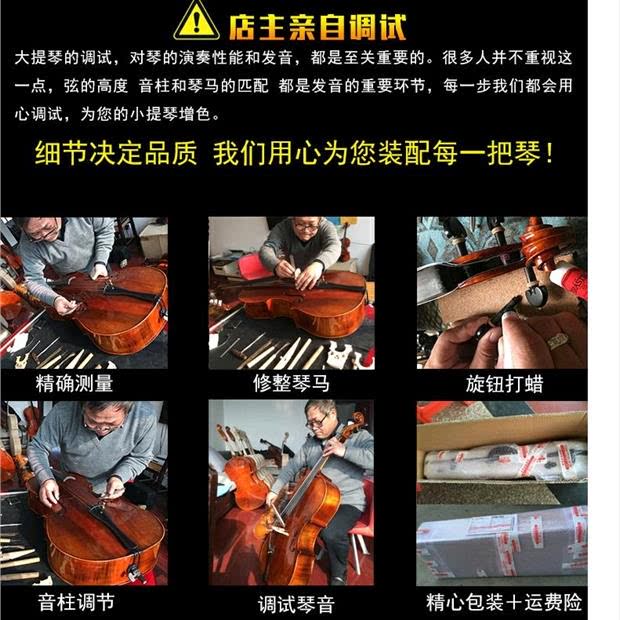 店主亲自调试

大提琴的调试，对琴的演奏性能和发音，都是至关重要的。很多人并不重视这一点，弦的高度 音柱和琴马的匹配 都是发音的重要环节，每一步我们都会用心调试，为您的小提琴增色。

细节决定品质 我们用心为您装配每一把琴！

精确测量

修整琴马

旋钮打蜡

音柱调节

调试琴音

精心包装＋运费险