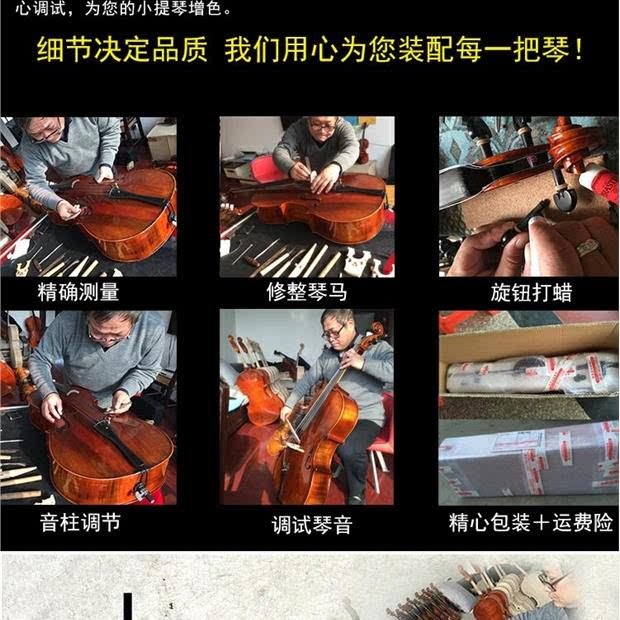 心调试，为您的小提琴增色。

细节决定品质 我们用心为您装配每一把琴！

精确测量

修整琴马

旋钮打蜡

音柱调节

调试琴音

精心包装＋运费险