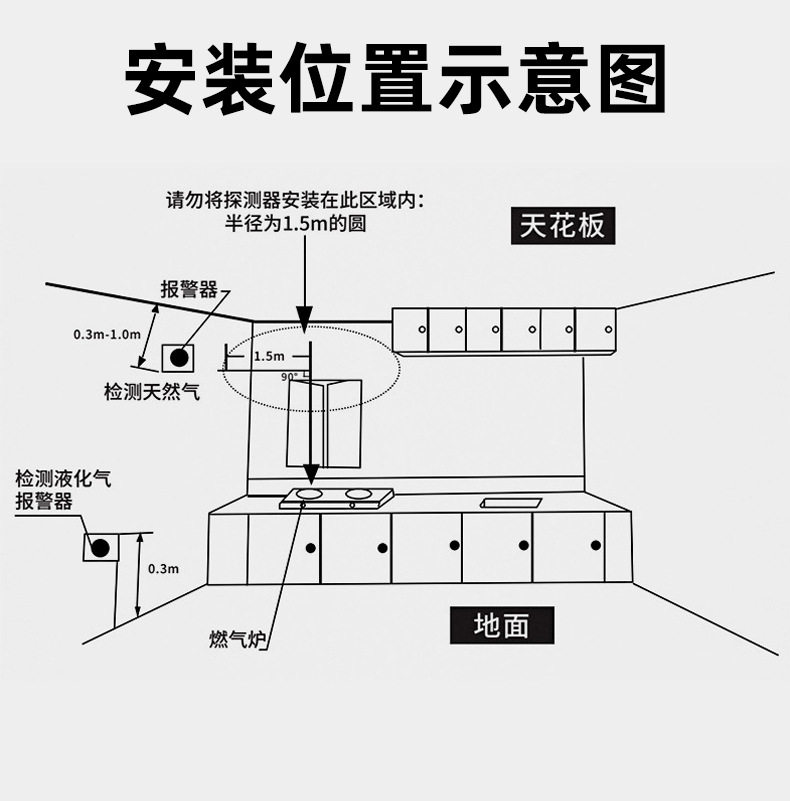 安装位置示意图

请勿将探测器安装在此区域内：
半径为1.5m的圆

天花板

报警器

0.3m-1.0m

1.5m

90°

检测天然气

检测液化气
报警器

0.3m

燃气炉

地面