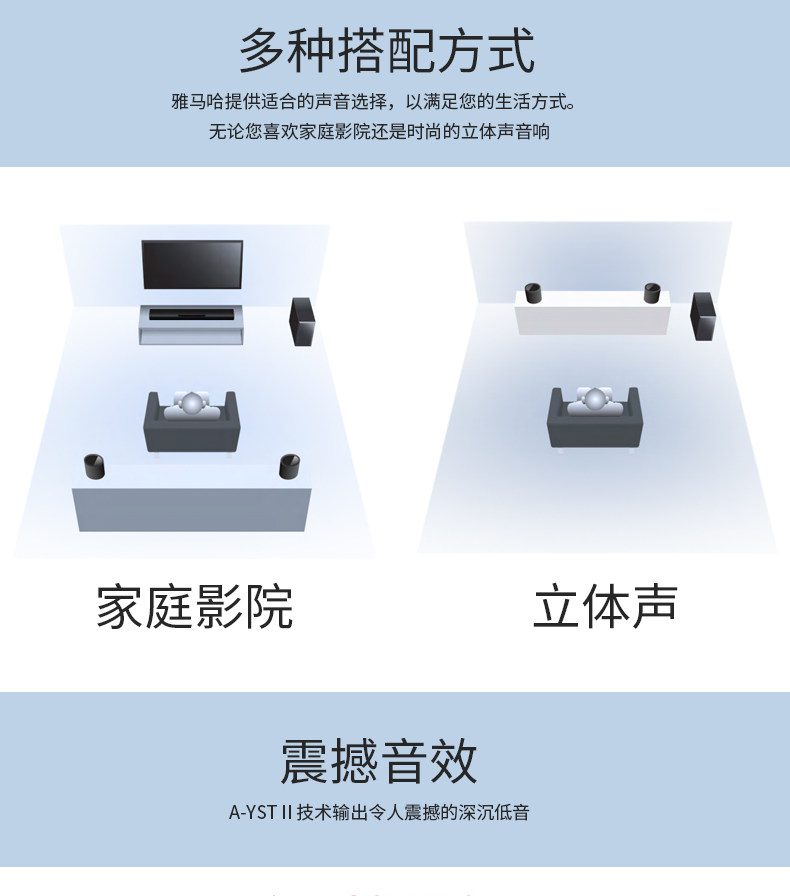 多种搭配方式

雅马哈提供适合的声音选择，以满足您的生活方式。
无论您喜欢家庭影院还是时尚的立体声音响

家庭影院

立体声

震撼音效

A-YST II 技术输出令人震撼的深沉低音