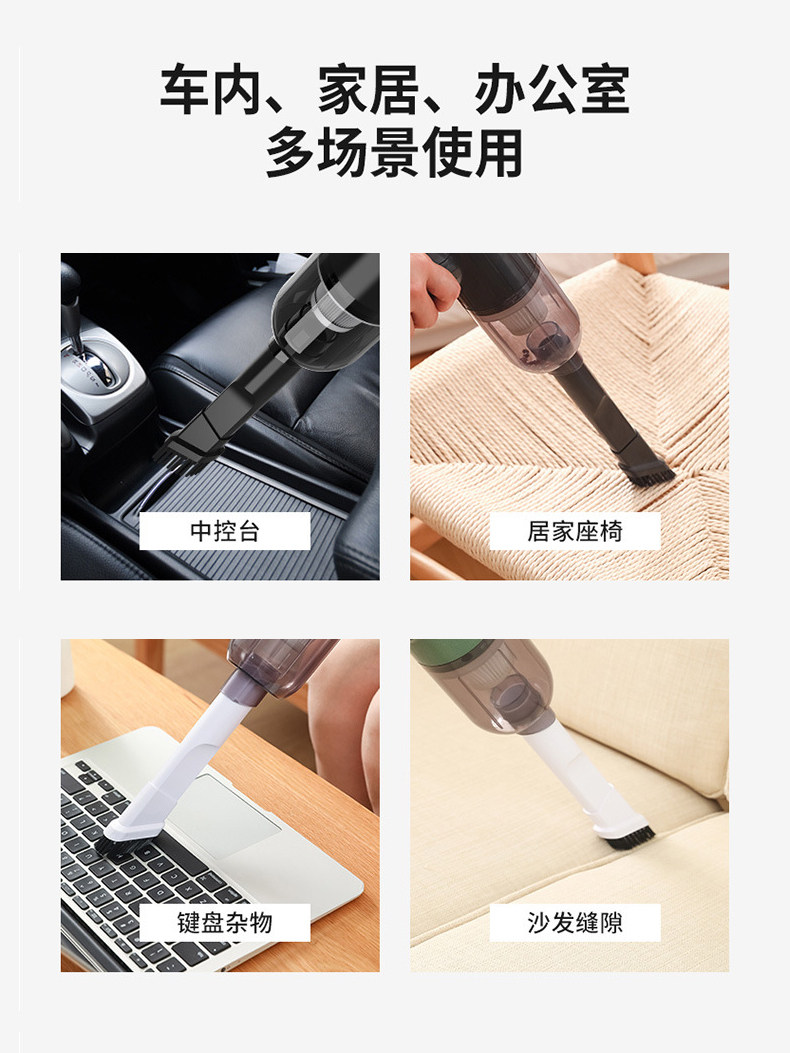 车内、家居、办公室
多场景使用

中控台

居家座椅

键盘杂物

沙发缝隙