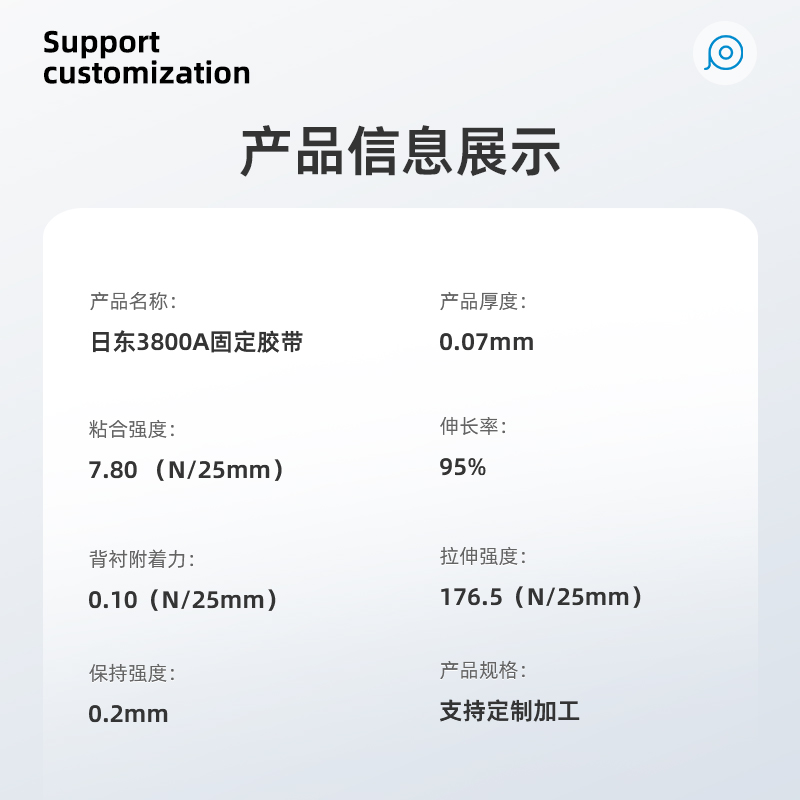 Support
customization

产品信息展示

产品名称：

日东3800A固定胶带

粘合强度：

7.80（N/25mm）

背衬附着力：

0.10（N/25mm）

保持强度：

0.2mm

产品厚度：

0.07mm

伸长率：

95%

拉伸强度：

176.5（N/25mm）

产品规格：

支持定制加工