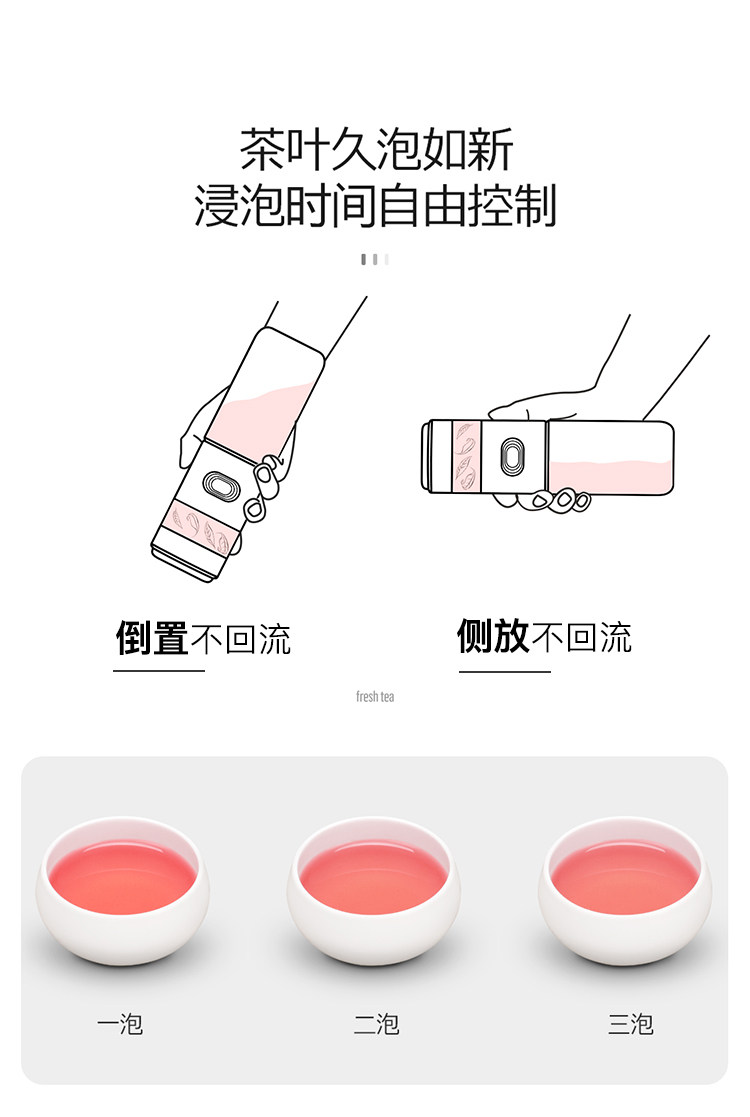 茶叶久泡如新
浸泡时间自由控制

倒置不回流

侧放不回流

fresh tea

一泡

二泡

三泡