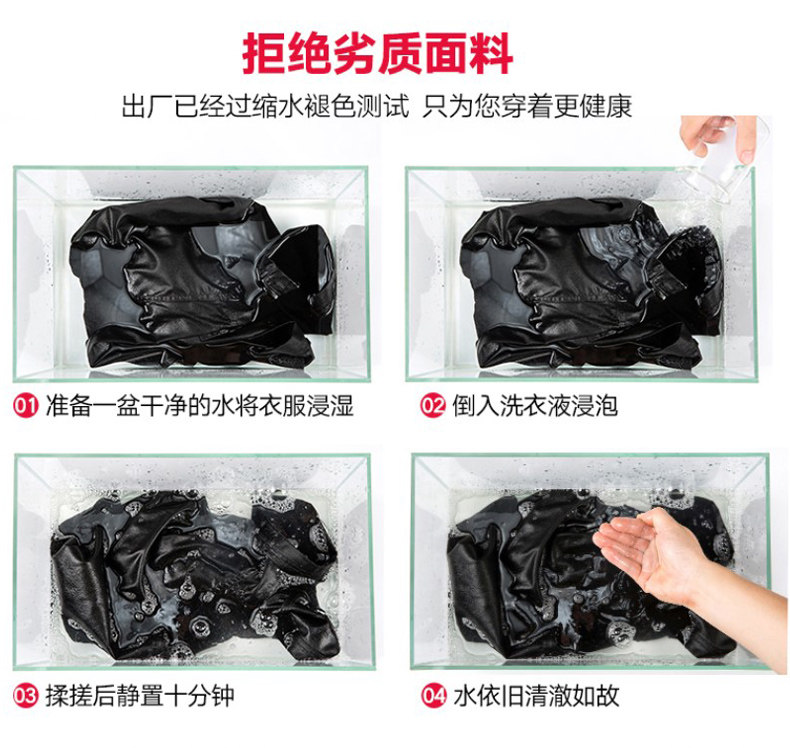 拒绝劣质面料

出厂已经过缩水褪色测试 只为您穿着更健康

01 准备一盆干净的水将衣服浸湿

02 倒入洗衣液浸泡

03 揉搓后静置十分钟

04 水依旧清澈如故