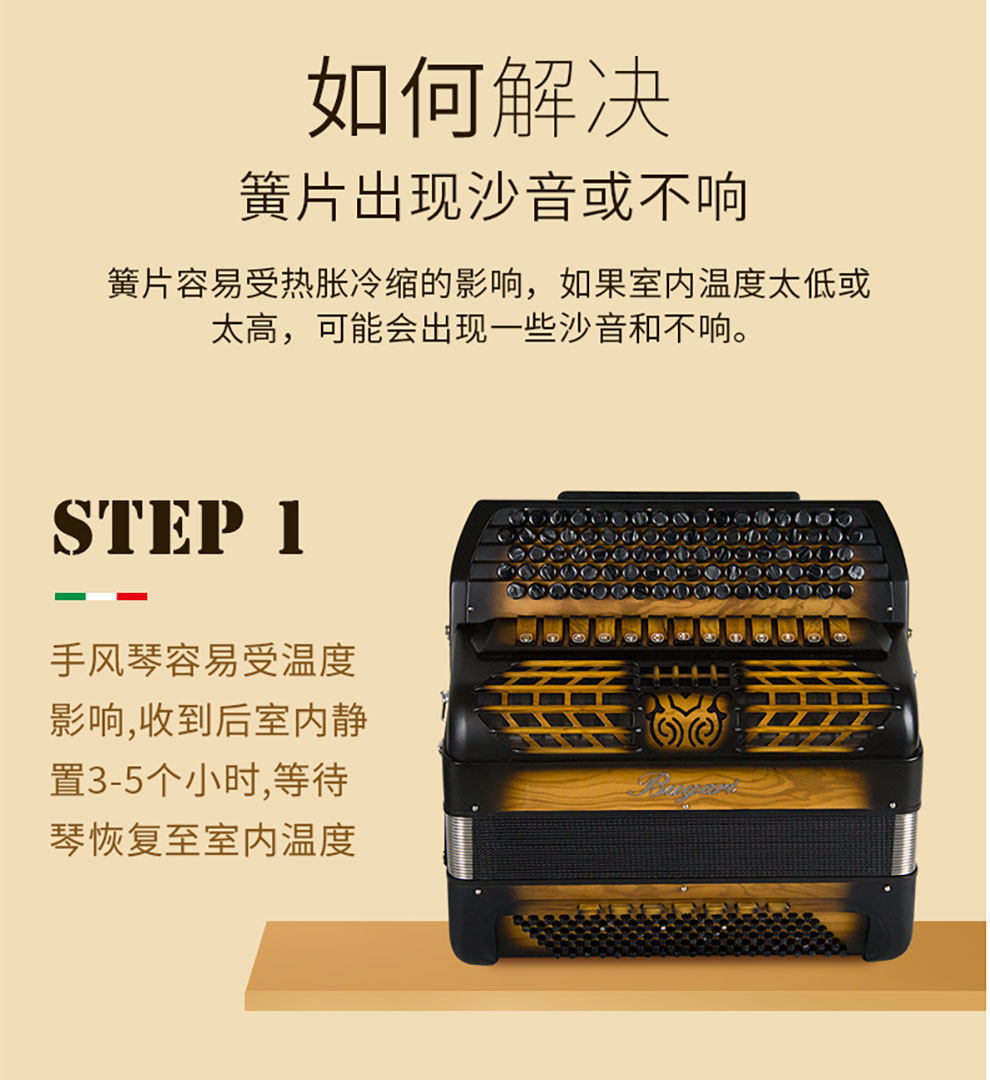 如何解决

簧片出现沙音或不响

簧片容易受热胀冷缩的影响，如果室内温度太低或太高，可能会出现一些沙音和不响。

STEP 1

手风琴容易受温度影响,收到后室内静置3-5个小时,等待琴恢复至室内温度

Bugari