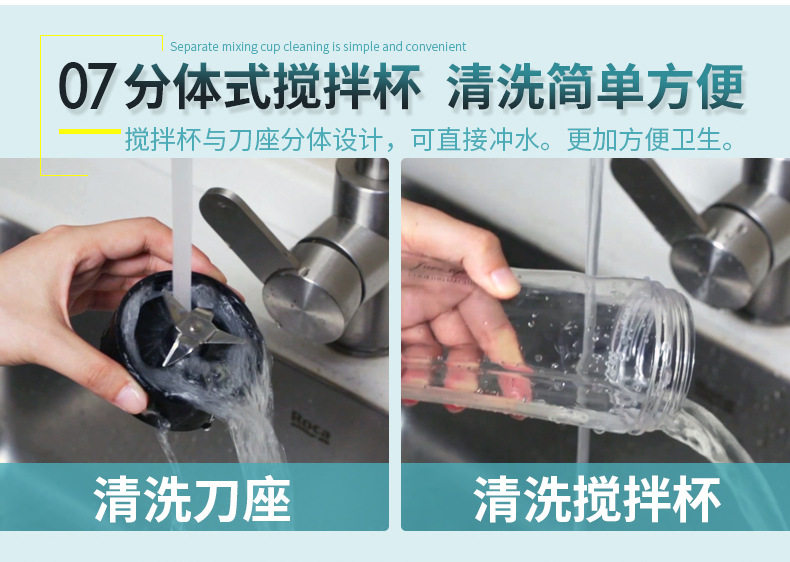 Separate mixing cup cleaning is simple and convenient

07 分体式搅拌杯 清洗简单方便

搅拌杯与刀座分体设计，可直接冲水。更加方便卫生。

Roca

清洗刀座

清洗搅拌杯