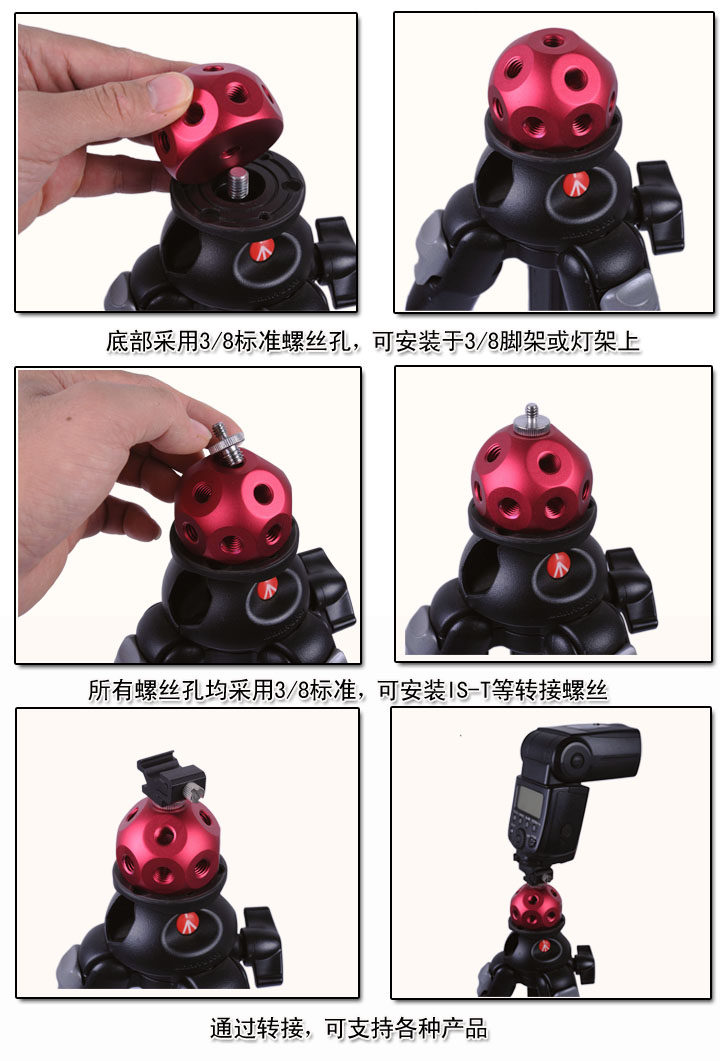 底部采用3/8标准螺丝孔，可安装于3/8脚架或灯架上

所有螺丝孔均采用3/8标准，可安装IS-T等转接螺丝

通过转接，可支持各种产品