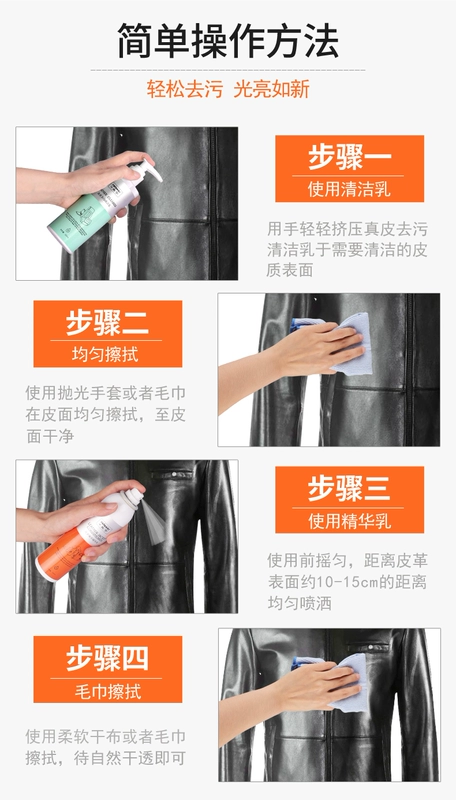 简单操作方法

轻松去污 光亮如新

步骤一
使用清洁乳

用手轻轻挤压真皮去污清洁乳于需要清洁的皮质表面

步骤二
均匀擦拭

使用抛光手套或者毛巾在皮面均匀擦拭，至皮面干净

步骤三
使用精华乳

使用前摇匀，距离皮革表面约10-15cm的距离均匀喷洒

步骤四
毛巾擦拭

使用柔软干布或者毛巾擦拭，待自然干透即可