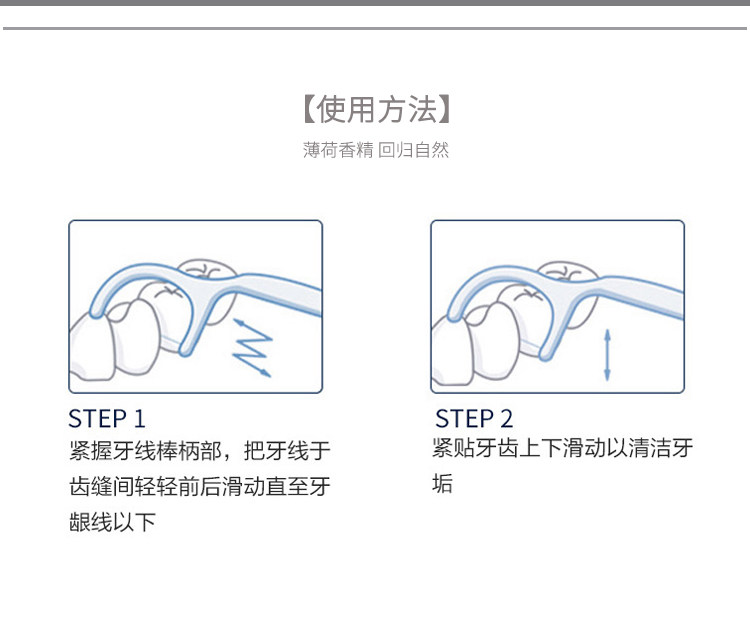 【使用方法】

薄荷香精 回归自然

STEP 1
紧握牙线棒柄部，把牙线于齿缝间轻轻前后滑动直至牙龈线以下

STEP 2
紧贴牙齿上下滑动以清洁牙垢