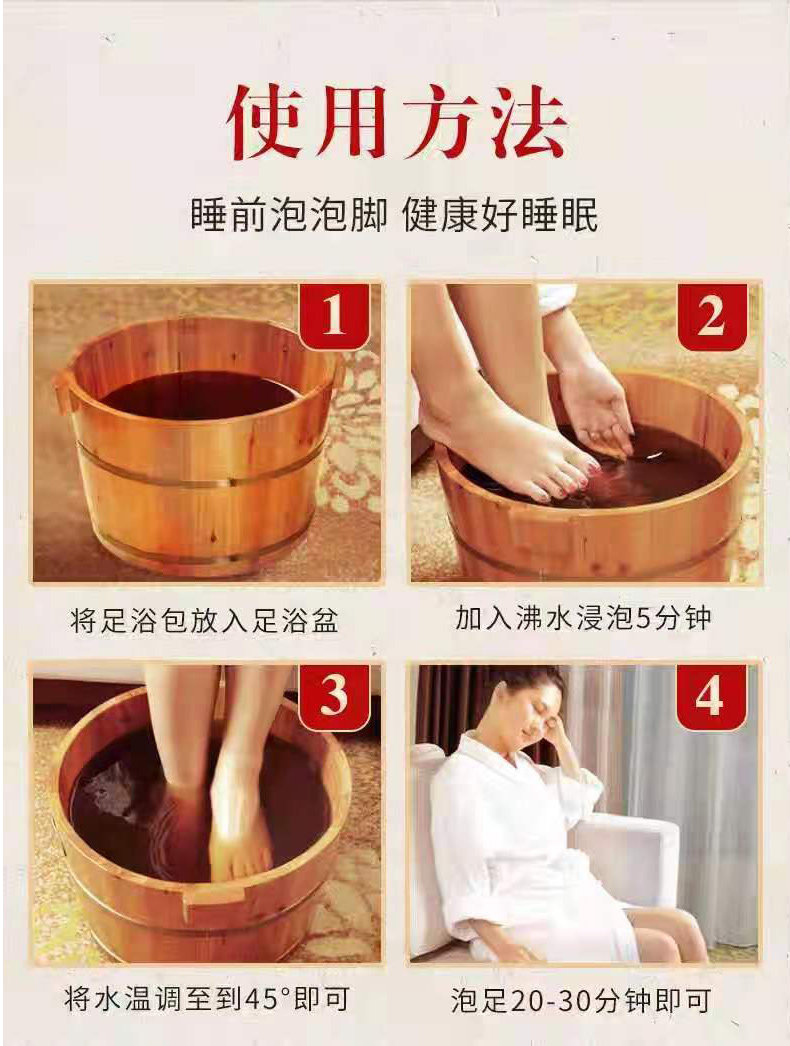 使用方法

睡前泡泡脚 健康好睡眠

1

将足浴包放入足浴盆

2

加入沸水浸泡5分钟

3

将水温调至到45°即可

4

泡足20-30分钟即可