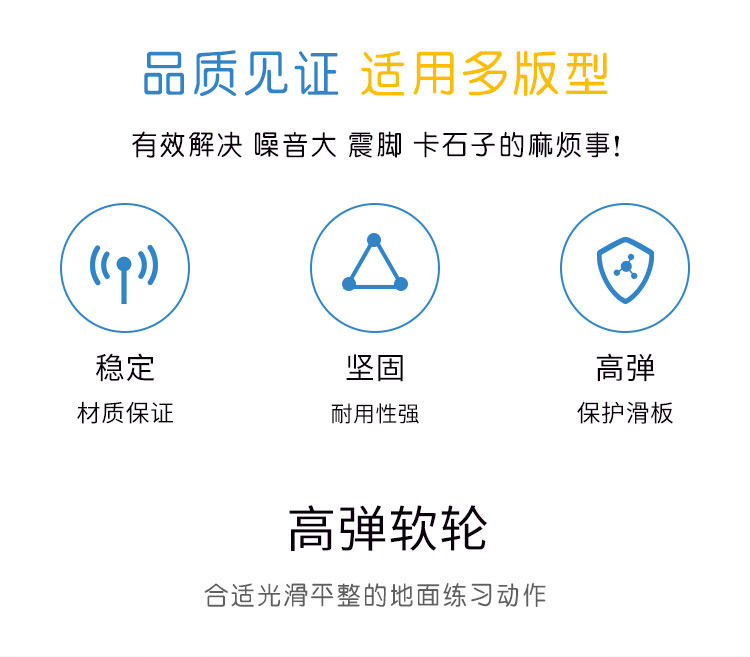 品质见证 适用多版型

有效解决 噪音大 震脚 卡石子的麻烦事!

稳定
材质保证

坚固
耐用性强

高弹
保护滑板

高弹软轮

合适光滑平整的地面练习动作