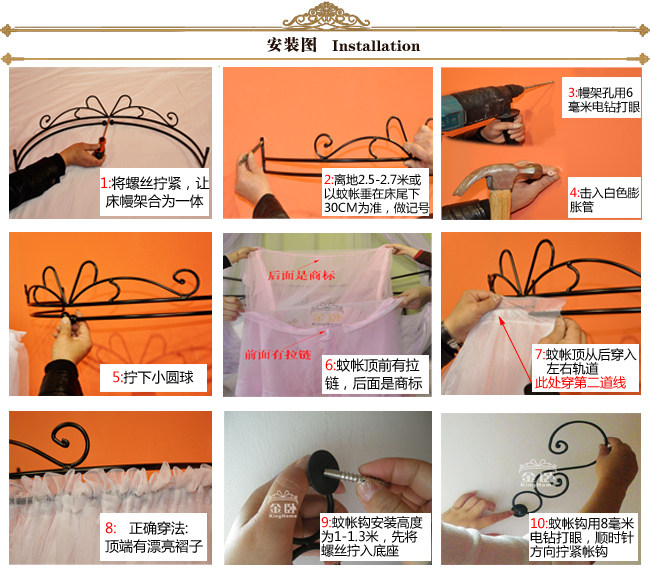 安装图 Installation

1:将螺丝拧紧，让床幔架合为一体

2:离地2.5-2.7米或以蚊帐垂在床尾下30CM为准，做记号

3:幔架孔用6毫米电钻打眼

4:击入白色膨胀管

5:拧下小圆球

后面是商标

金卧 KingHome

前面有拉链

6:蚊帐顶前有拉链，后面是商标

7:蚊帐顶从后穿入左右轨道

此处穿第二道线

8: 正确穿法: 顶端有漂亮褶子

金卧 KingHome

9:蚊帐钩安装高度为1-1.3米，先将螺丝拧入底座

金卧 KingHome

10:蚊帐钩用8毫米电钻打眼，顺时针方向拧紧帐钩