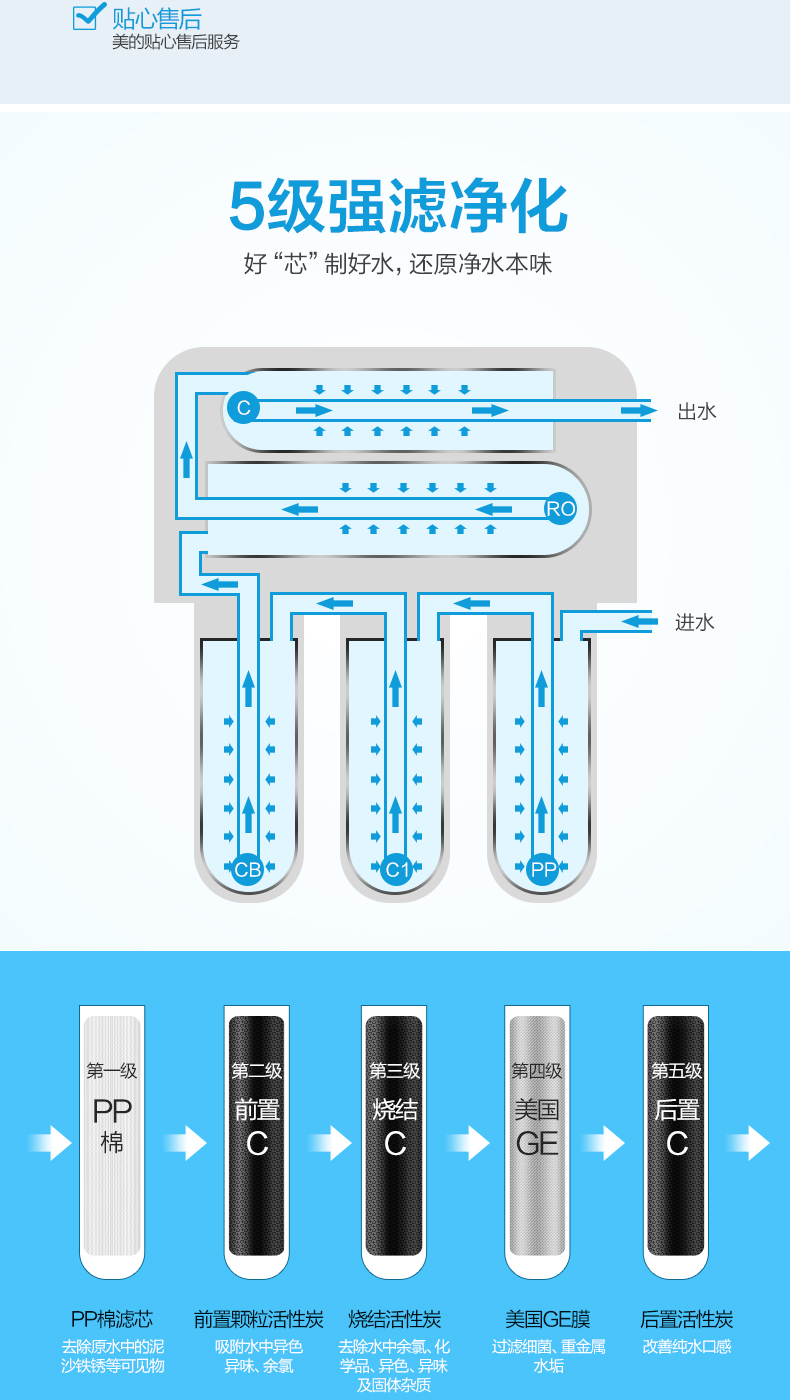 贴心售后
美的贴心售后服务

5级强滤净化
好“芯”制好水，还原净水本味

C
出水
RO
进水
CB
C1
PP

第一级
PP
棉

第二级
前置
C

第三级
烧结
C

第四级
美国
GE

第五级
后置
C

PP棉滤芯
去除原水中的泥沙铁锈等可见物

前置颗粒活性炭
吸附水中异色异味、余氯

烧结活性炭
去除水中余氯、化学品、异色、异味及固体杂质

美国GE膜
过滤细菌、重金属水垢

后置活性炭
改善纯水口感