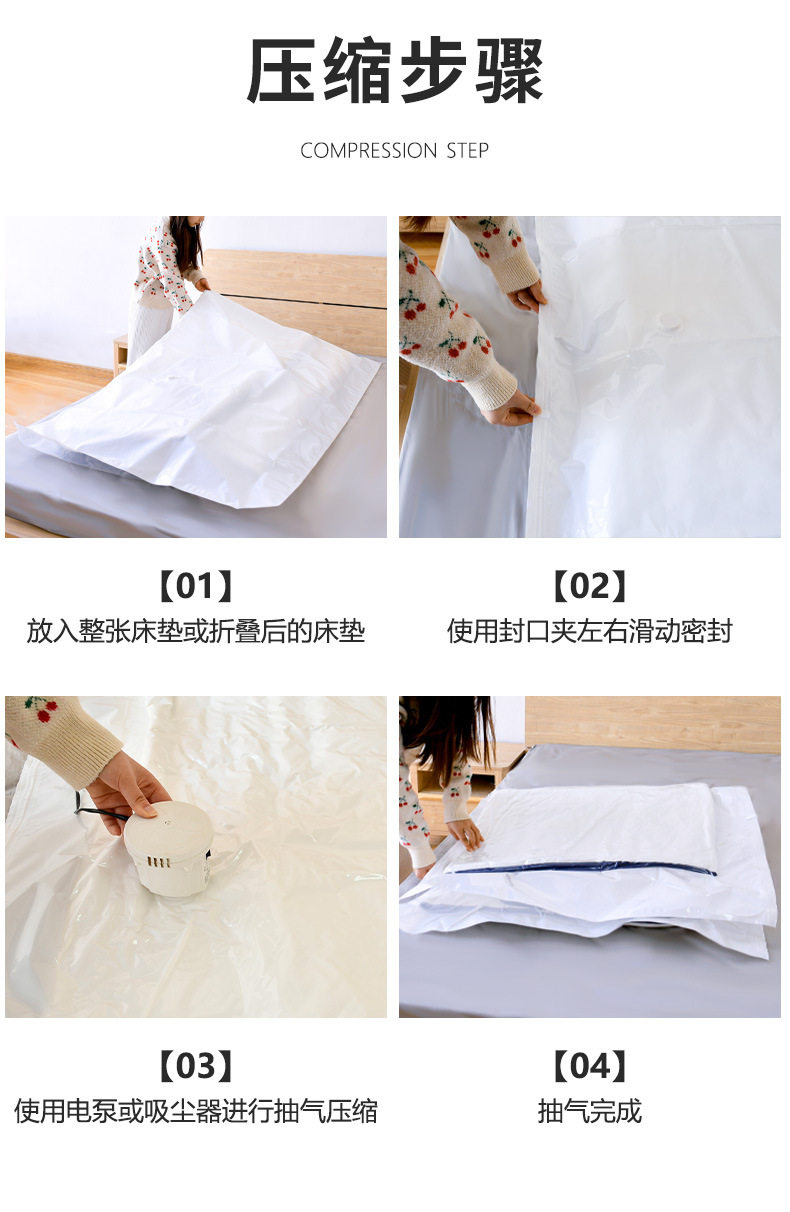 压缩步骤

COMPRESSION STEP

【01】
放入整张床垫或折叠后的床垫

【02】
使用封口夹左右滑动密封

【03】
使用电泵或吸尘器进行抽气压缩

【04】
抽气完成