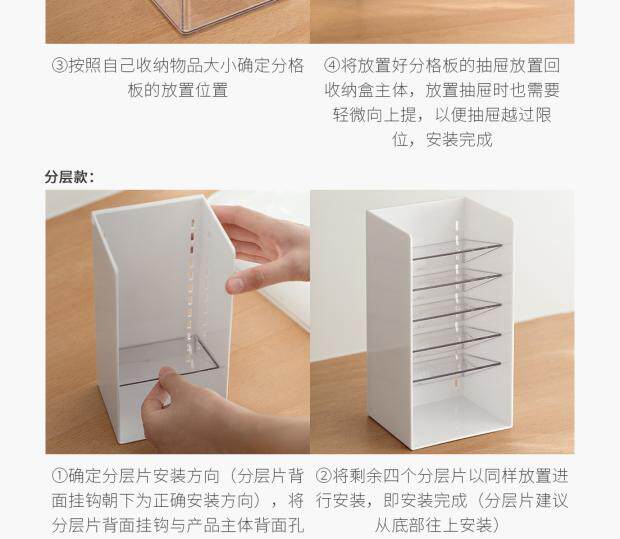 ③按照自己收纳物品大小确定分格板的放置位置

④将放置好分格板的抽屉放置回收纳盒主体，放置抽屉时也需要轻微向上提，以便抽屉越过限位，安装完成

分层款：

①确定分层片安装方向（分层片背面挂钩朝下为正确安装方向），将分层片背面挂钩与产品主体背面孔

②将剩余四个分层片以同样放置进行安装，即安装完成（分层片建议从底部往上安装）