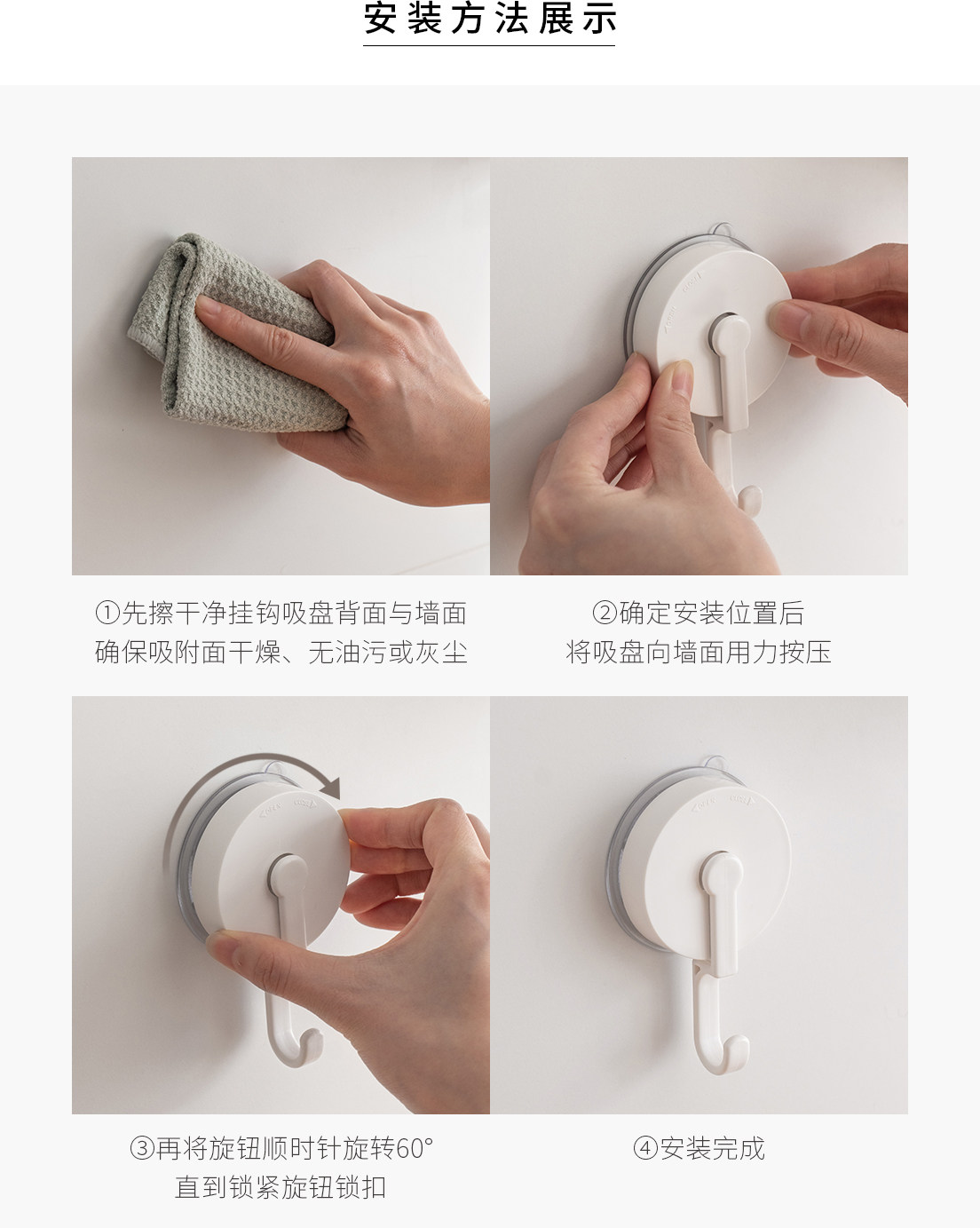 安装方法展示

①先擦干净挂钩吸盘背面与墙面
确保吸附面干燥、无油污或灰尘

②确定安装位置后
将吸盘向墙面用力按压

③再将旋钮顺时针旋转60°
直到锁紧旋钮锁扣

④安装完成