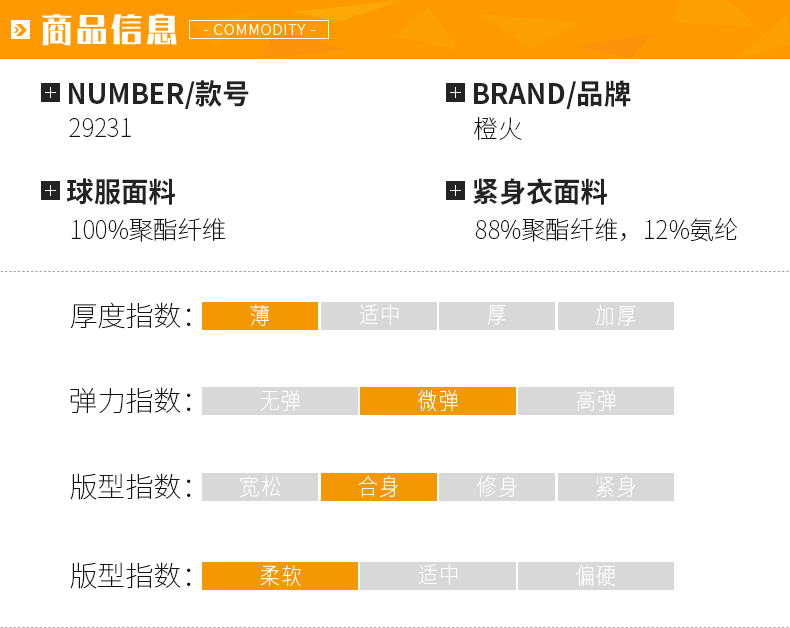 商品信息 - COMMODITY -

NUMBER/款号
29231

BRAND/品牌
橙火

球服面料
100%聚酯纤维

紧身衣面料
88%聚酯纤维，12%氨纶

厚度指数: 薄 适中 厚 加厚

弹力指数: 无弹 微弹 高弹

版型指数: 宽松 合身 修身 紧身

版型指数: 柔软 适中 偏硬