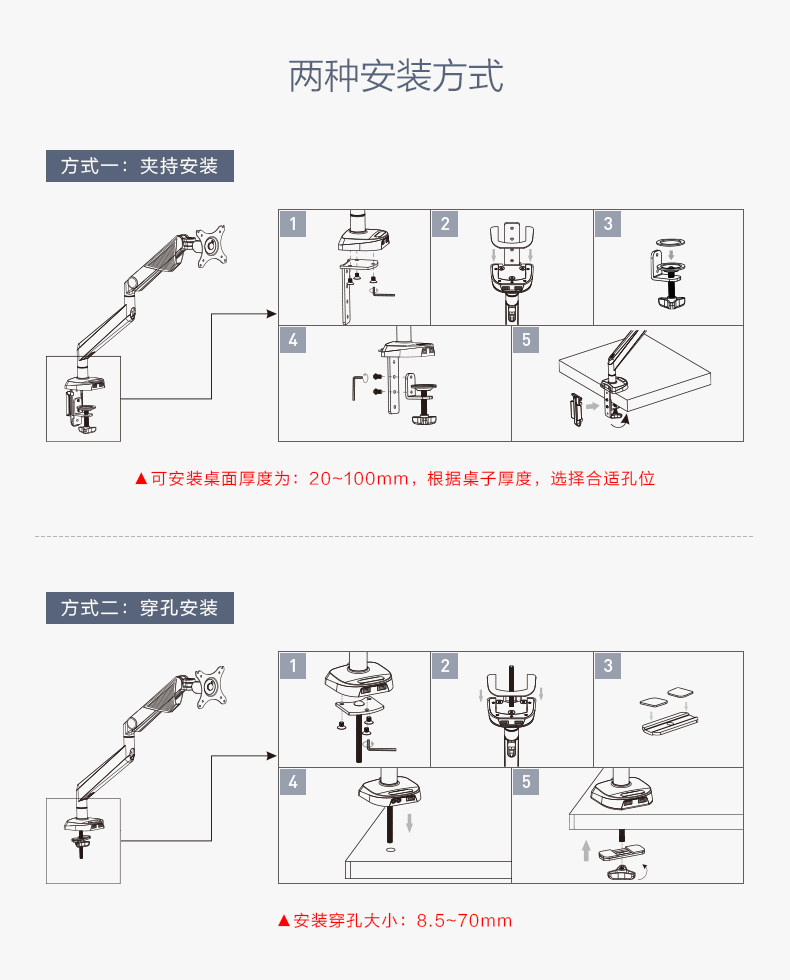 两种安装方式

方式一：夹持安装

1
2
3
4
5

▲可安装桌面厚度为：20~100mm，根据桌子厚度，选择合适孔位

方式二：穿孔安装

1
2
3
4
5

▲安装穿孔大小：8.5~70mm