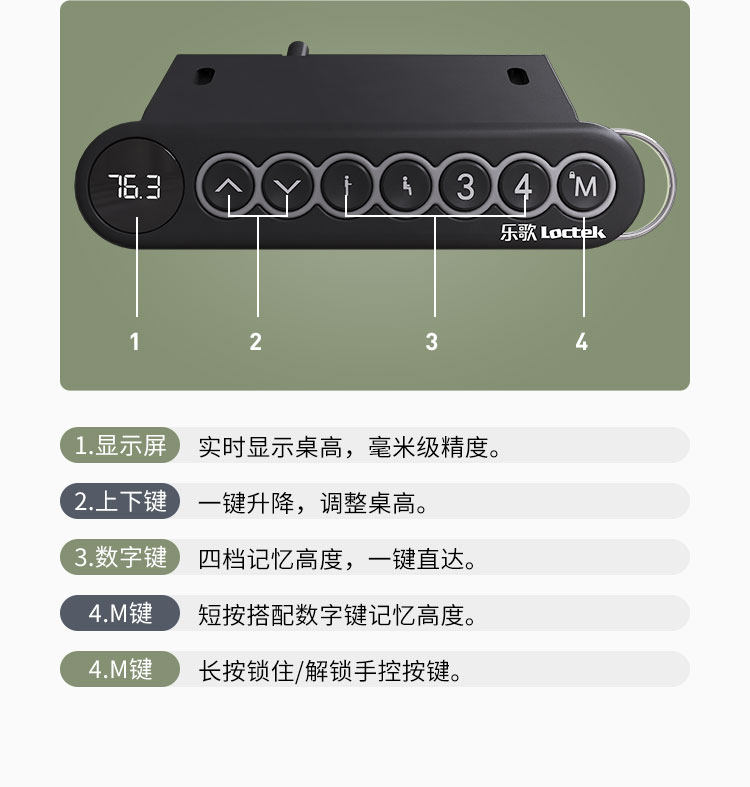 76.3

3 4 M

乐歌 Loctek

1 2 3 4

1.显示屏 实时显示桌高，毫米级精度。

2.上下键 一键升降，调整桌高。

3.数字键 四档记忆高度，一键直达。

4.M键 短按搭配数字键记忆高度。

4.M键 长按锁住/解锁手控按键。