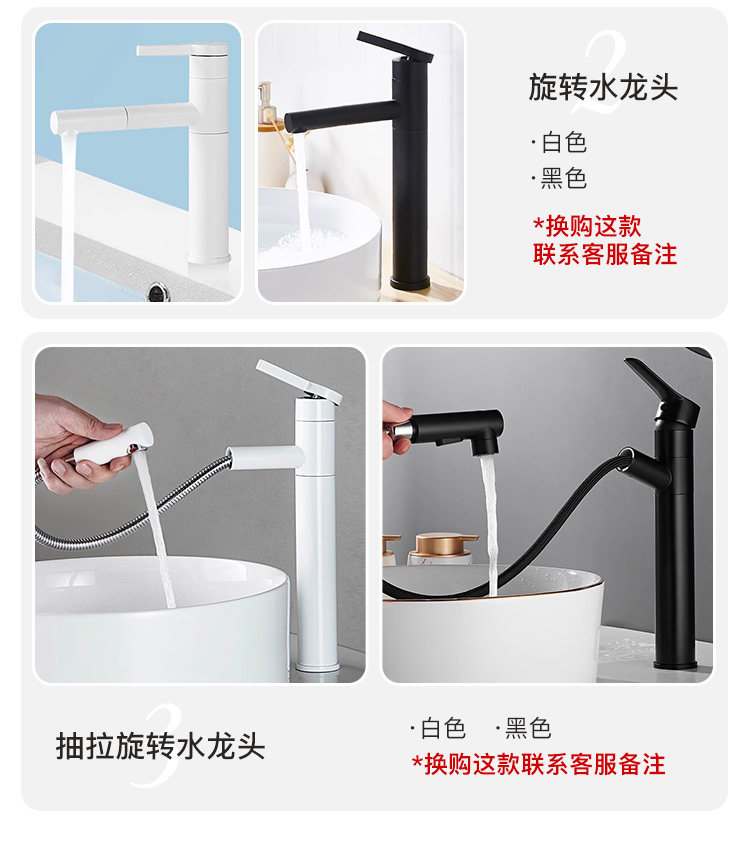 2
旋转水龙头

·白色
·黑色

*换购这款
联系客服备注

3
抽拉旋转水龙头

·白色 ·黑色
*换购这款联系客服备注