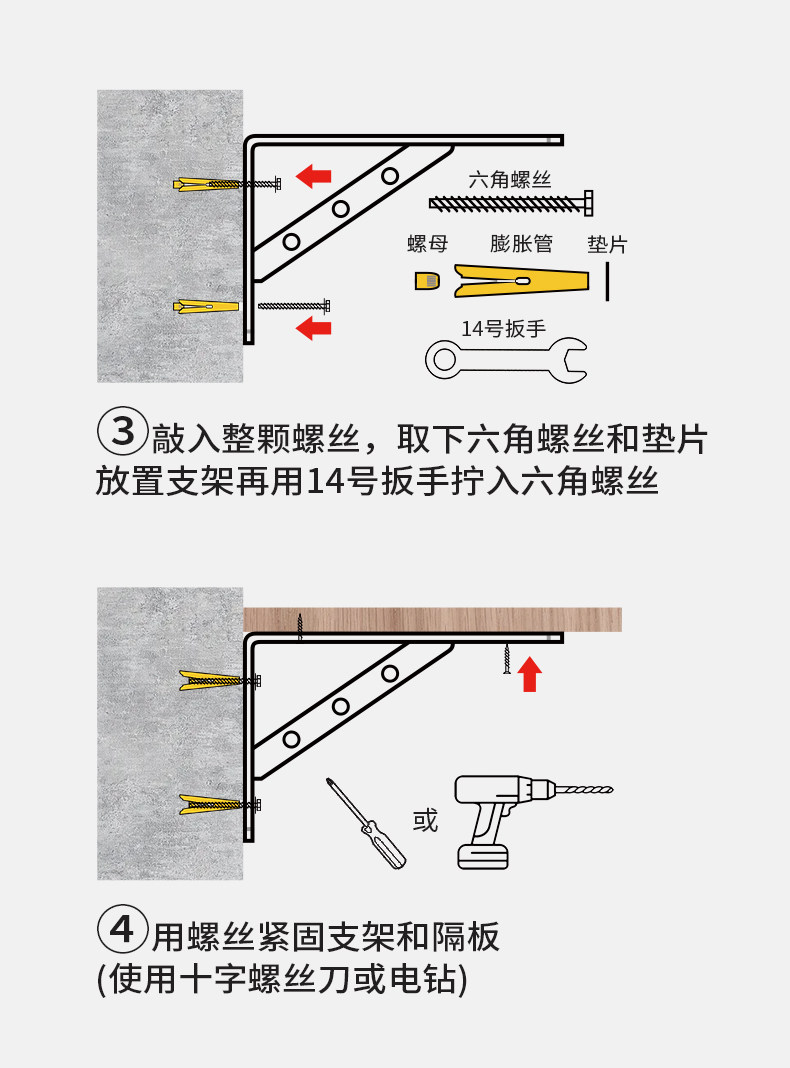 六角螺丝

螺母 膨胀管 垫片

14号扳手

③敲入整颗螺丝，取下六角螺丝和垫片放置支架再用14号扳手拧入六角螺丝

或

④用螺丝紧固支架和隔板
(使用十字螺丝刀或电钻)