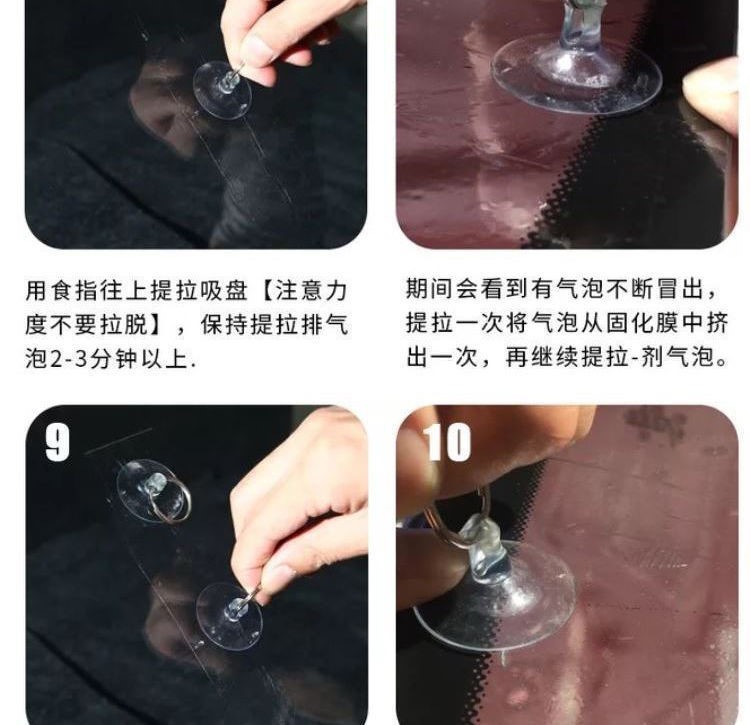 用食指往上提拉吸盘【注意力度不要拉脱】，保持提拉排气泡2-3分钟以上.

期间会看到有气泡不断冒出，提拉一次将气泡从固化膜中挤出一次，再继续提拉-剂气泡。

9

10