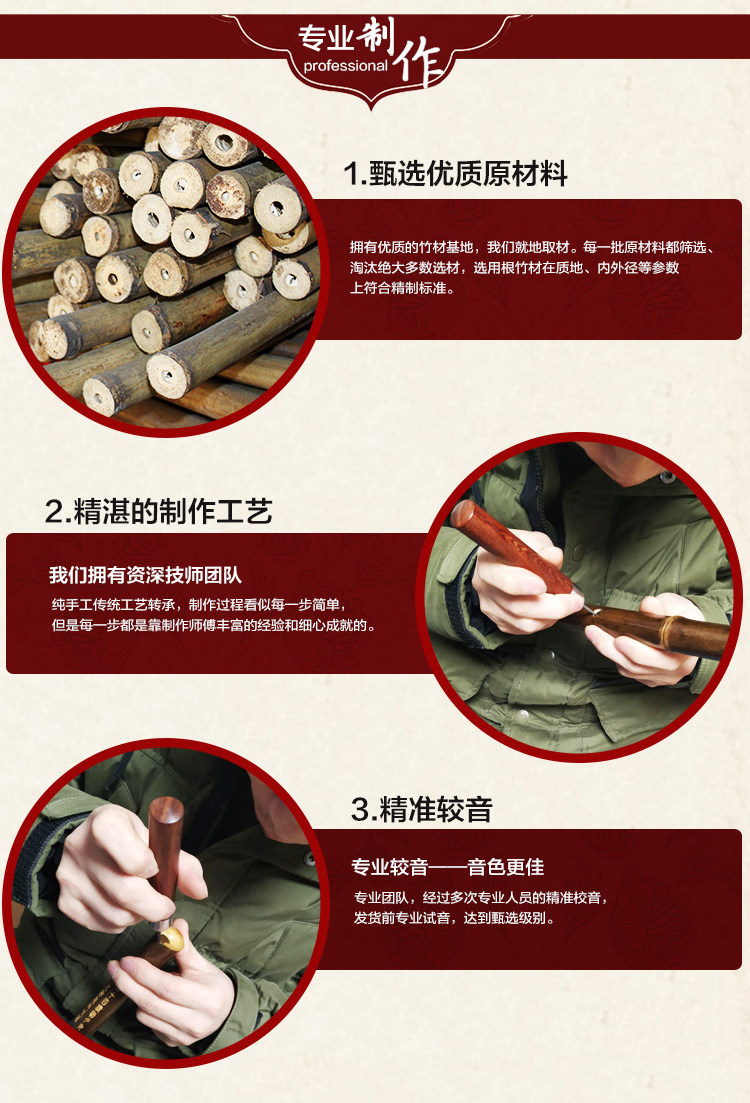 专业制作
professional

1.甄选优质原材料

拥有优质的竹材基地，我们就地取材。每一批原材料都筛选、淘汰绝大多数选材，选用根竹材在质地、内外径等参数上符合精制标准。

2.精湛的制作工艺

我们拥有资深技师团队

纯手工传统工艺转承，制作过程看似每一步简单，但是每一步都是靠制作师傅丰富的经验和细心成就的。

3.精准较音

专业较音——音色更佳

专业团队，经过多次专业人员的精准校音，发货前专业试音，达到甄选级别。