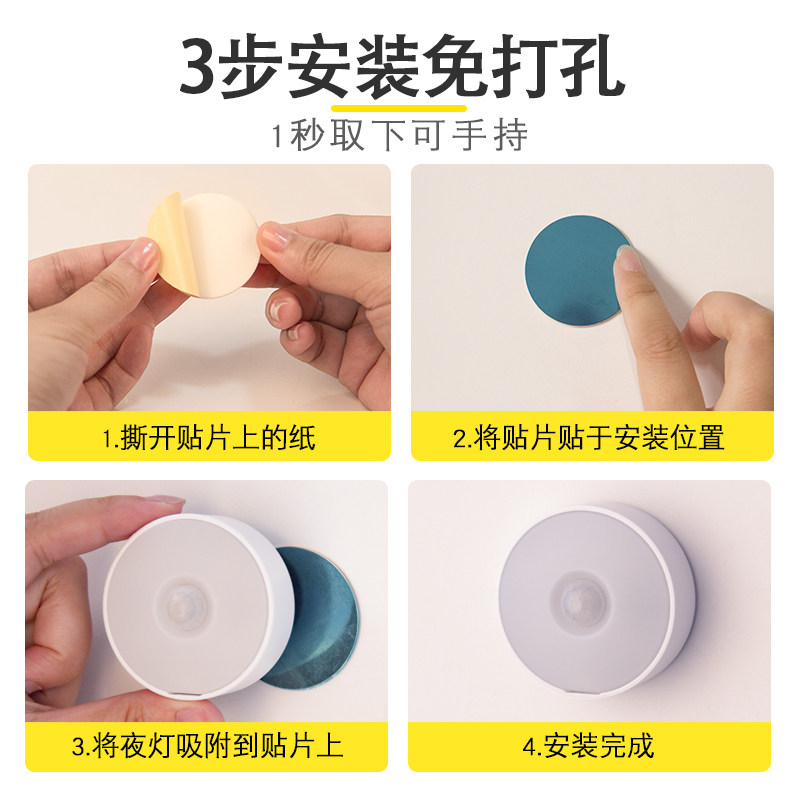 3步安装免打孔

1秒取下可手持

1.撕开贴片上的纸

2.将贴片贴于安装位置

3.将夜灯吸附到贴片上

4.安装完成