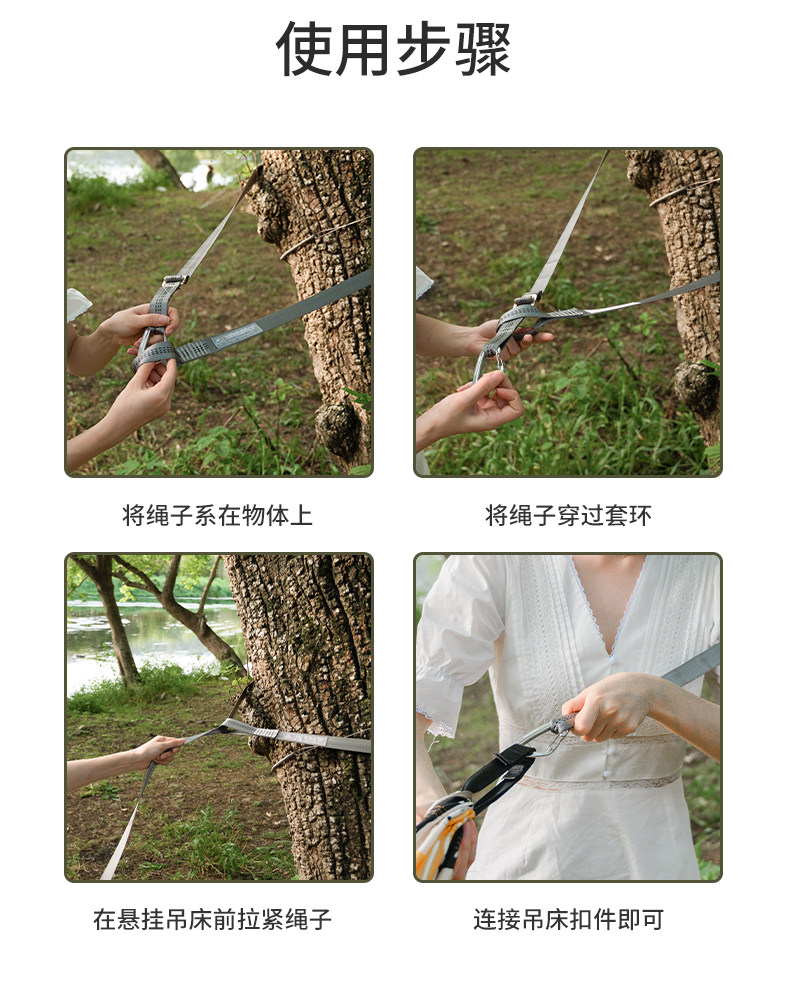 使用步骤

将绳子系在物体上

将绳子穿过套环

在悬挂吊床前拉紧绳子

连接吊床扣件即可