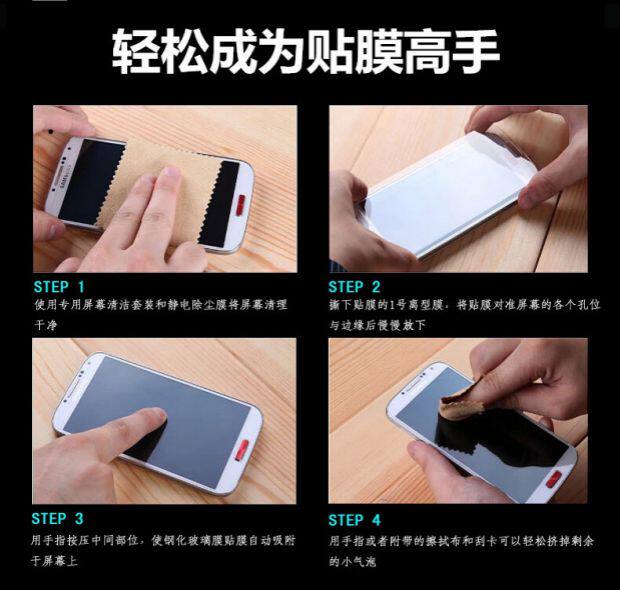 轻松成为贴膜高手

SAMSUNG

STEP 1
使用专用屏幕清洁套装和静电除尘膜将屏幕清理干净

STEP 2
撕下贴膜的1号离型膜，将贴膜对准屏幕的各个孔位与边缘后慢慢放下

STEP 3
用手指按压中间部位，使钢化玻璃膜贴膜自动吸附于屏幕上

STEP 4
用手指或者附带的擦拭布和刮卡可以轻松挤掉剩余的小气泡