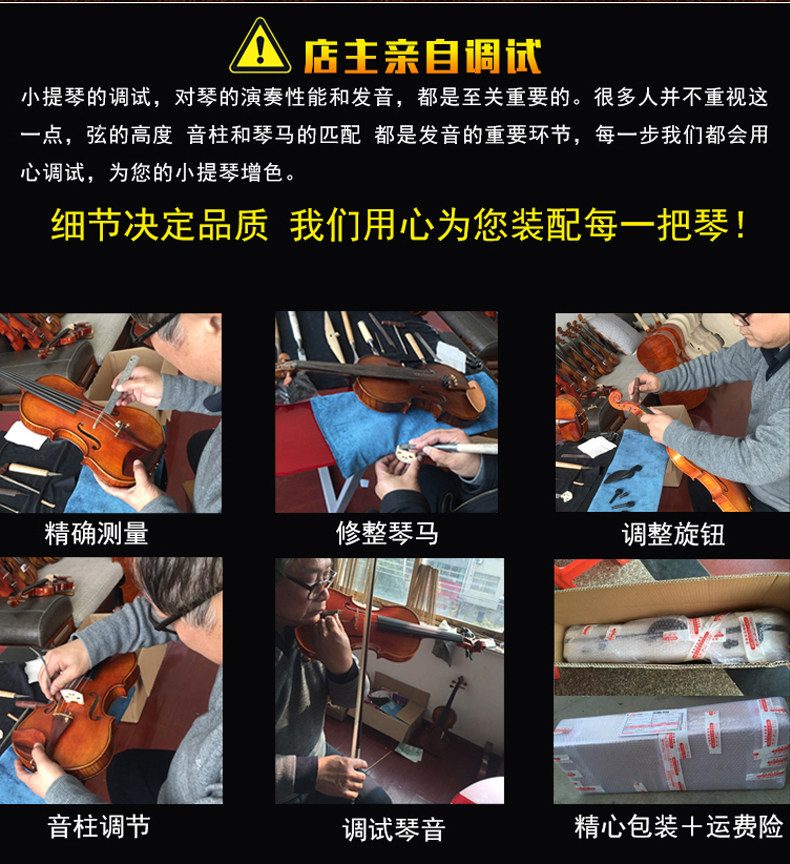 店主亲自调试

小提琴的调试，对琴的演奏性能和发音，都是至关重要的。很多人并不重视这一点，弦的高度 音柱和琴马的匹配 都是发音的重要环节，每一步我们都会用心调试，为您的小提琴增色。

细节决定品质 我们用心为您装配每一把琴！

精确测量

修整琴马

调整旋钮

音柱调节

调试琴音

精心包装＋运费险