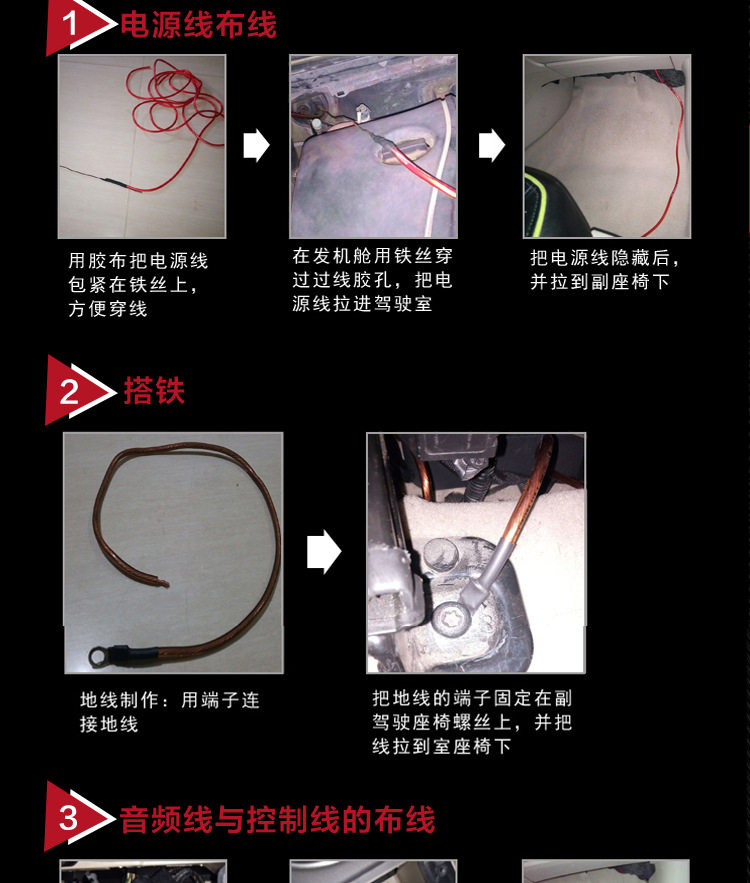 1 电源线布线

用胶布把电源线包紧在铁丝上，方便穿线

在发机舱用铁丝穿过过线胶孔，把电源线拉进驾驶室

把电源线隐藏后，并拉到副座椅下

2 搭铁

地线制作：用端子连接地线

把地线的端子固定在副驾驶座椅螺丝上，并把线拉到室座椅下

3 音频线与控制线的布线