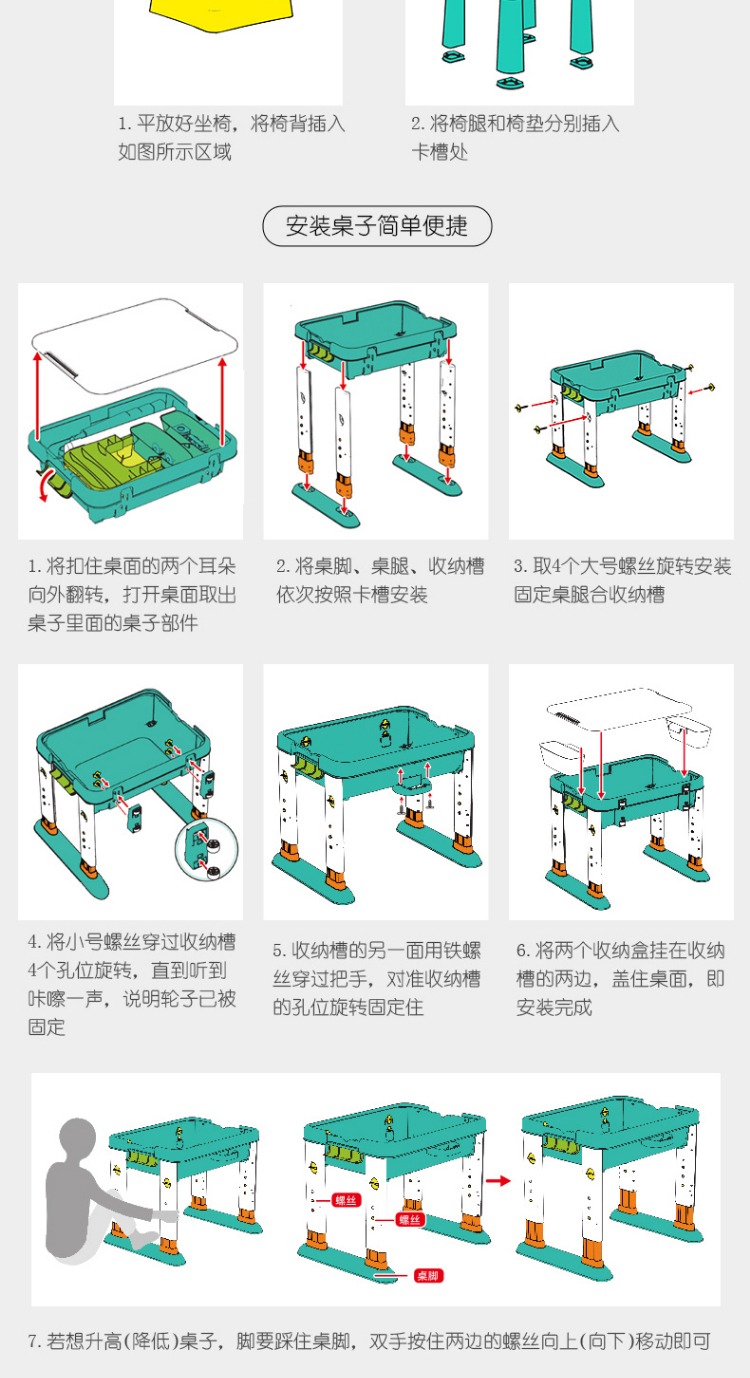 1. 平放好坐椅，将椅背插入如图所示区域

2. 将椅腿和椅垫分别插入卡槽处

安装桌子简单便捷

1. 将扣住桌面的两个耳朵向外翻转，打开桌面取出桌子里面的桌子部件

2. 将桌脚、桌腿、收纳槽依次按照卡槽安装

3. 取4个大号螺丝旋转安装固定桌腿合收纳槽

4. 将小号螺丝穿过收纳槽4个孔位旋转，直到听到咔嚓一声，说明轮子已被固定

5. 收纳槽的另一面用铁螺丝穿过把手，对准收纳槽的孔位旋转固定住

6. 将两个收纳盒挂在收纳槽的两边，盖住桌面，即安装完成

螺丝

螺丝

桌脚

7. 若想升高(降低)桌子，脚要踩住桌脚，双手按住两边的螺丝向上(向下)移动即可