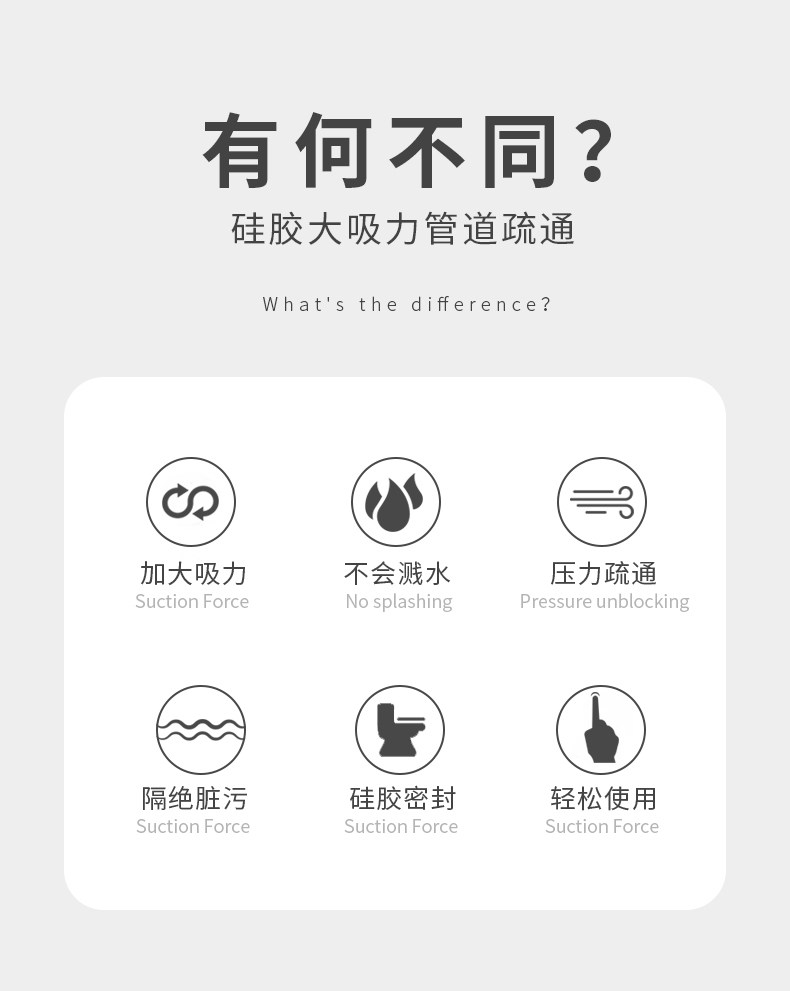 有何不同?

硅胶大吸力管道疏通

What's the difference?

加大吸力
Suction Force

不会溅水
No splashing

压力疏通
Pressure unblocking

隔绝脏污
Suction Force

硅胶密封
Suction Force

轻松使用
Suction Force