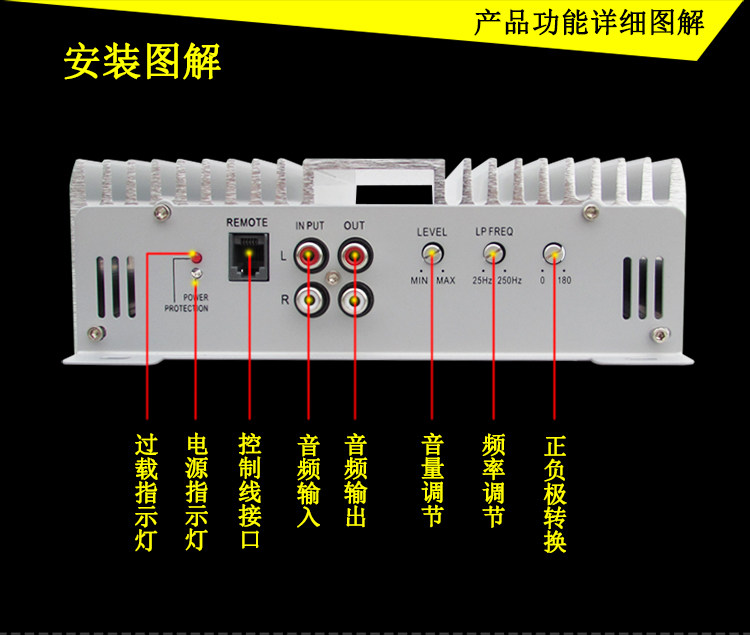 产品功能详细图解

安装图解

REMOTE

IN PUT

OUT

L

R

LEVEL

MIN MAX

LP FREQ

25Hz 250Hz

0 180

POWER

PROTECTION

过载指示灯

电源指示灯

控制线接口

音频输入

音频输出

音量调节

频率调节

正负极转换