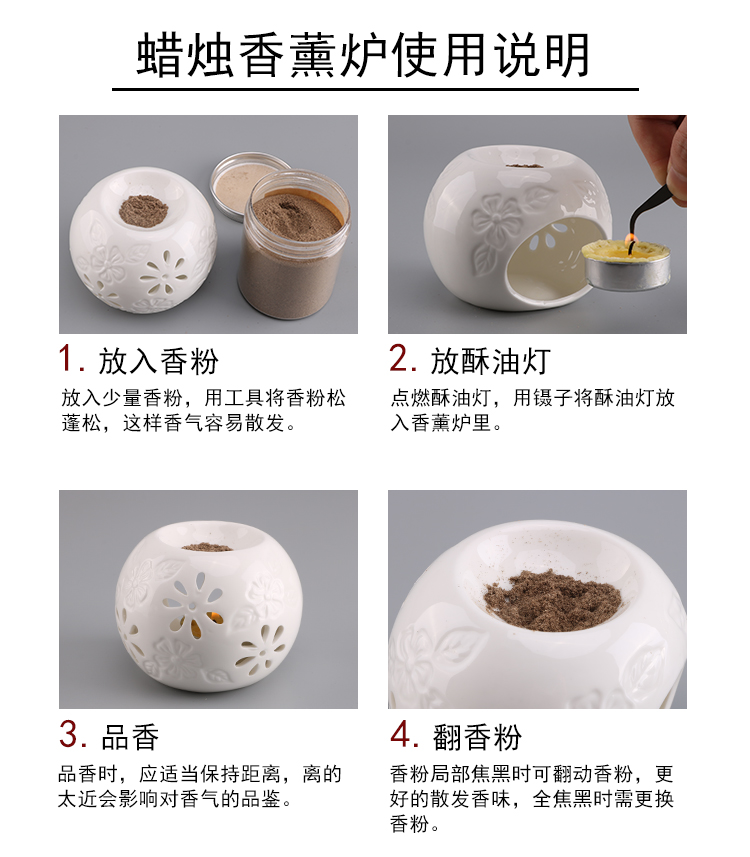 蜡烛香薰炉使用说明

1. 放入香粉

放入少量香粉，用工具将香粉松蓬松，这样香气容易散发。

2. 放酥油灯

点燃酥油灯，用镊子将酥油灯放入香薰炉里。

3. 品香

品香时，应适当保持距离，离的太近会影响对香气的品鉴。

4. 翻香粉

香粉局部焦黑时可翻动香粉，更好的散发香味，全焦黑时需更换香粉。