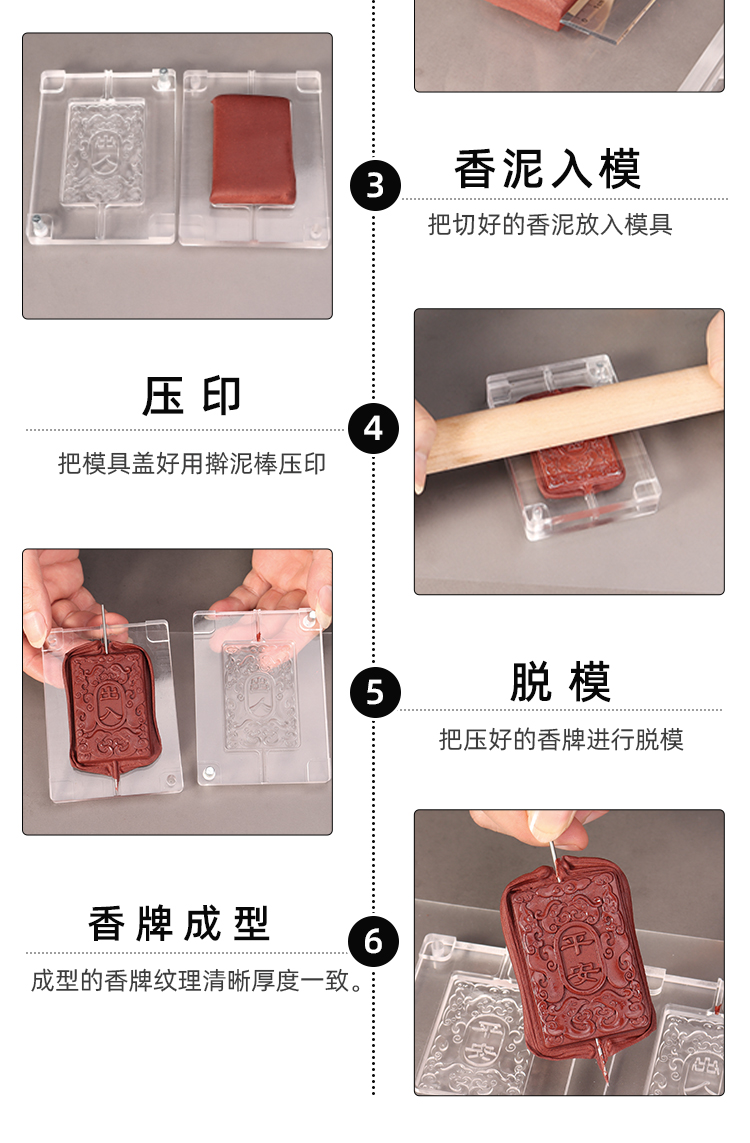 3 香泥入模
把切好的香泥放入模具

压印
4
把模具盖好用擀泥棒压印

5 脱模
把压好的香牌进行脱模

香牌成型
6
成型的香牌纹理清晰厚度一致。

平安