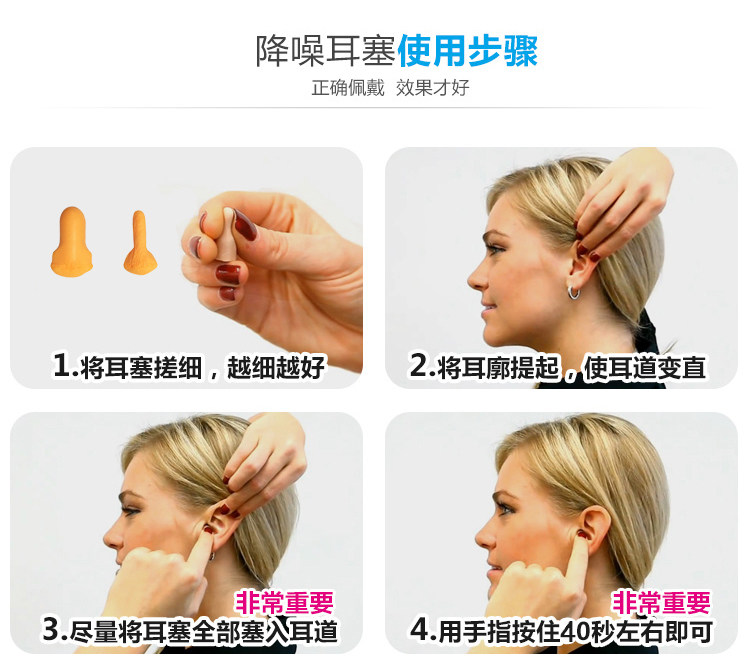 降噪耳塞使用步骤
正确佩戴 效果才好

1.将耳塞搓细，越细越好

2.将耳廓提起，使耳道变直

非常重要
3.尽量将耳塞全部塞入耳道

非常重要
4.用手指按住40秒左右即可