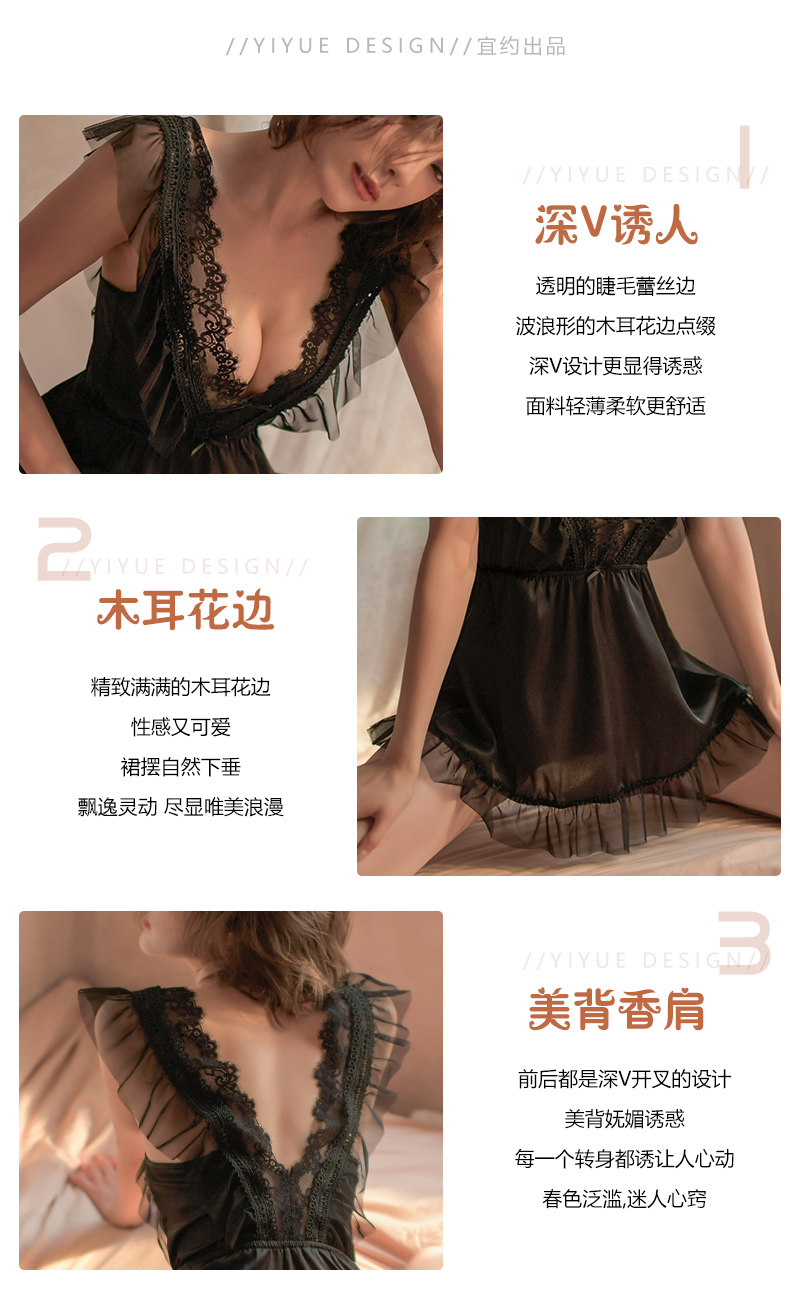 //YIYUE DESIGN//宜约出品

1
//YIYUE DESIGN//
深V诱人

透明的睫毛蕾丝边
波浪形的木耳花边点缀
深V设计更显得诱惑
面料轻薄柔软更舒适

2
//YIYUE DESIGN//
木耳花边

精致满满的木耳花边
性感又可爱
裙摆自然下垂
飘逸灵动 尽显唯美浪漫

3
//YIYUE DESIGN//
美背香肩

前后都是深V开叉的设计
美背妩媚诱惑
每一个转身都诱让人心动
春色泛滥,迷人心窍