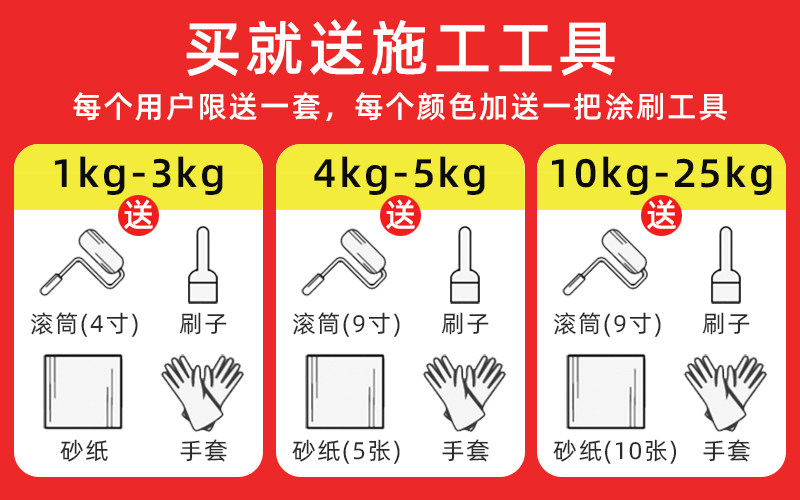 买就送施工工具

每个用户限送一套，每个颜色加送一把涂刷工具

1kg-3kg
送
滚筒(4寸)
刷子
砂纸
手套

4kg-5kg
送
滚筒(9寸)
刷子
砂纸(5张)
手套

10kg-25kg
送
滚筒(9寸)
刷子
砂纸(10张)
手套