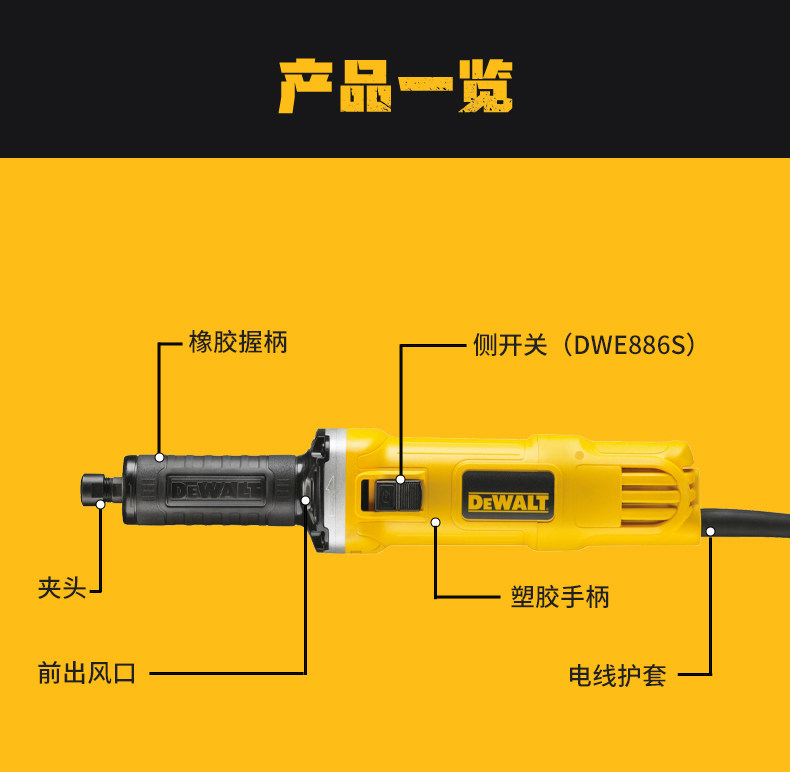 产品一览

橡胶握柄

侧开关（DWE886S）

DEWALT

DEWALT

夹头

塑胶手柄

前出风口

电线护套