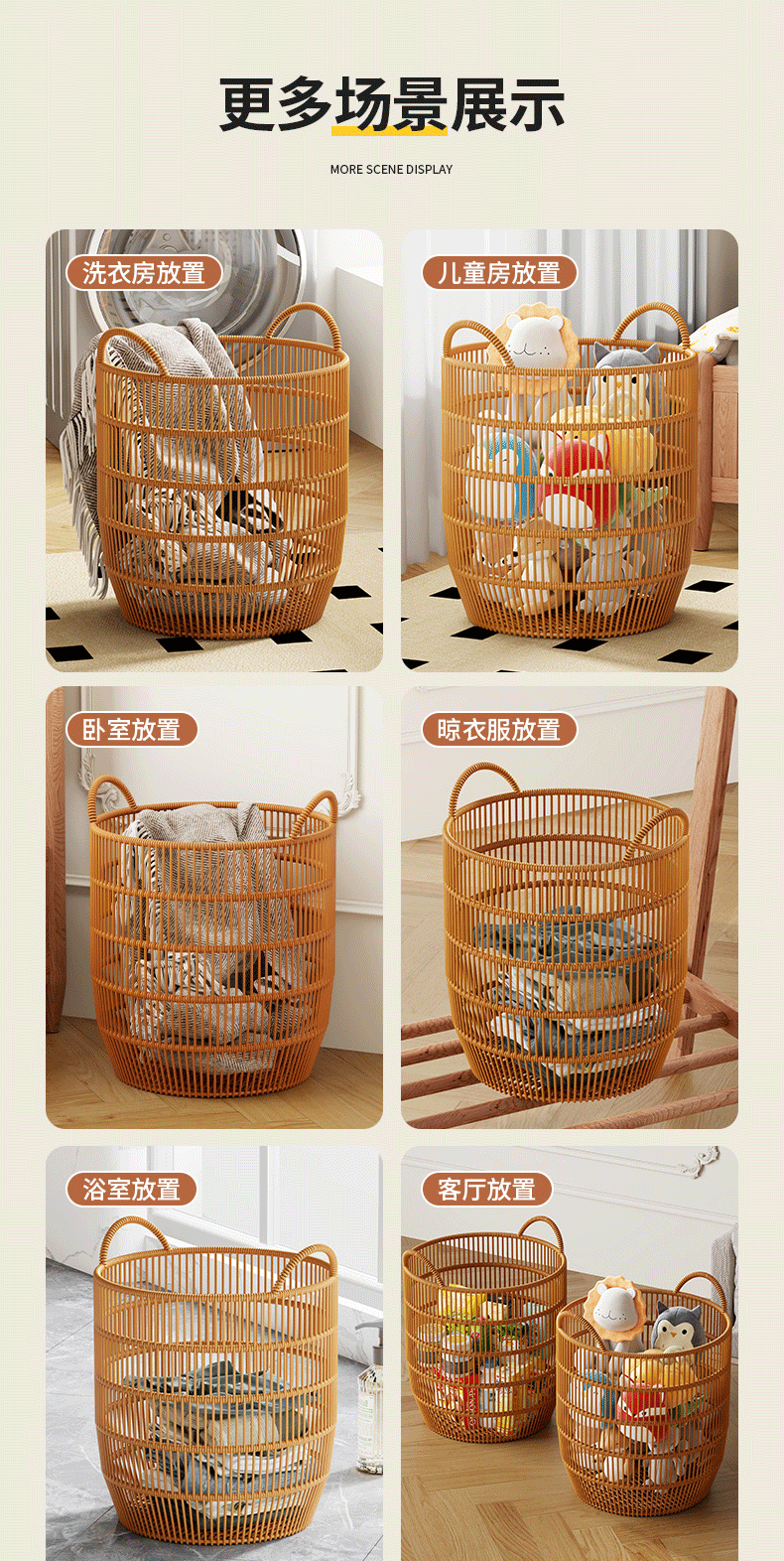 更多场景展示

MORE SCENE DISPLAY

洗衣房放置

儿童房放置

卧室放置

晾衣服放置

浴室放置

客厅放置