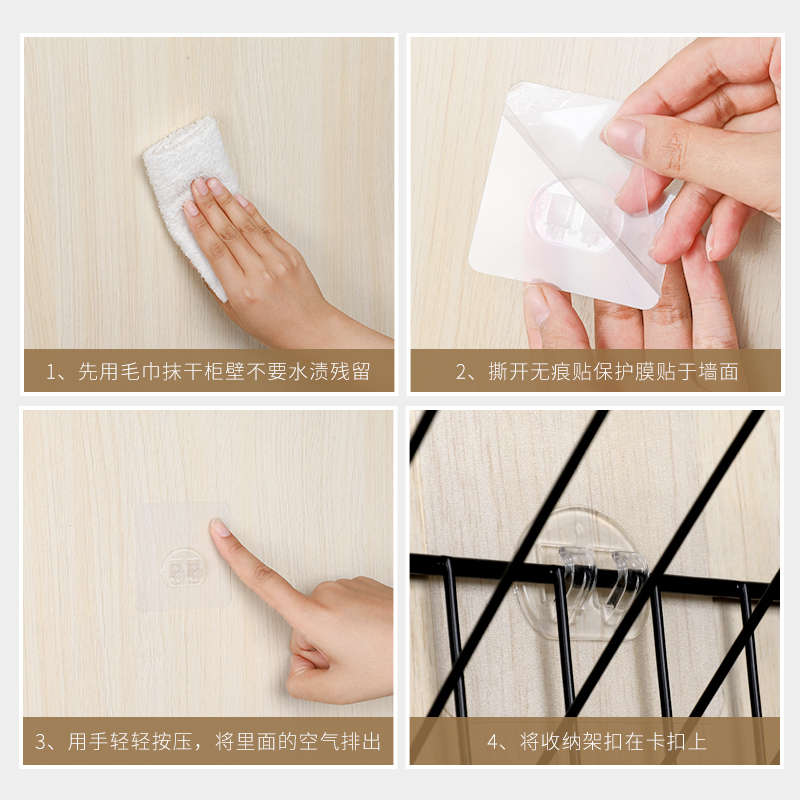 1、先用毛巾抹干柜壁不要水渍残留

2、撕开无痕贴保护膜贴于墙面

3、用手轻轻按压，将里面的空气排出

4、将收纳架扣在卡扣上