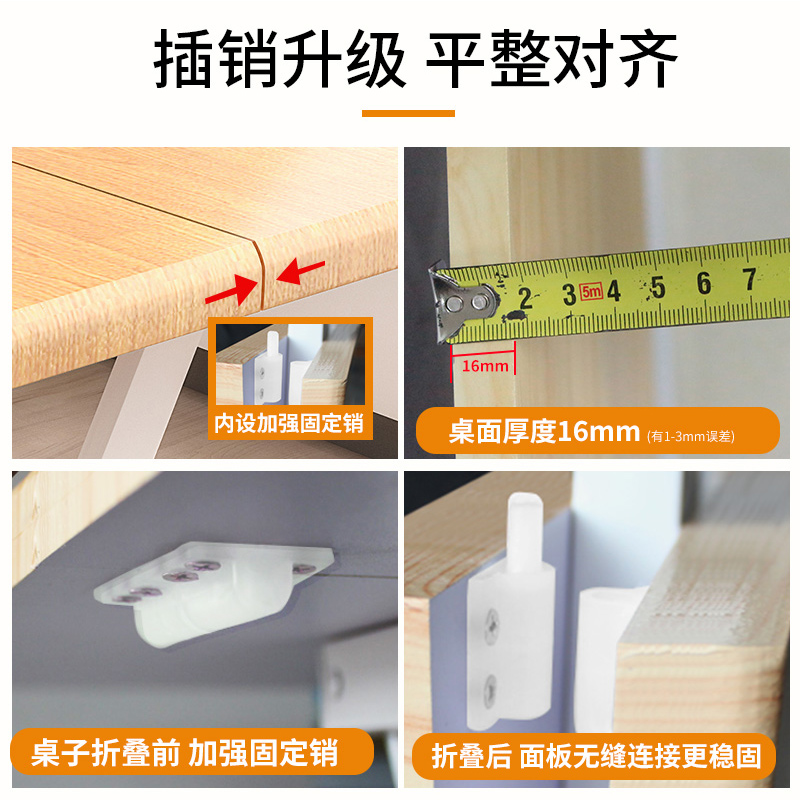 插销升级 平整对齐

内设加强固定销

2 3 5m 4 5 6 7

16mm

桌面厚度16mm (有1-3mm误差)

桌子折叠前 加强固定销

折叠后 面板无缝连接更稳固