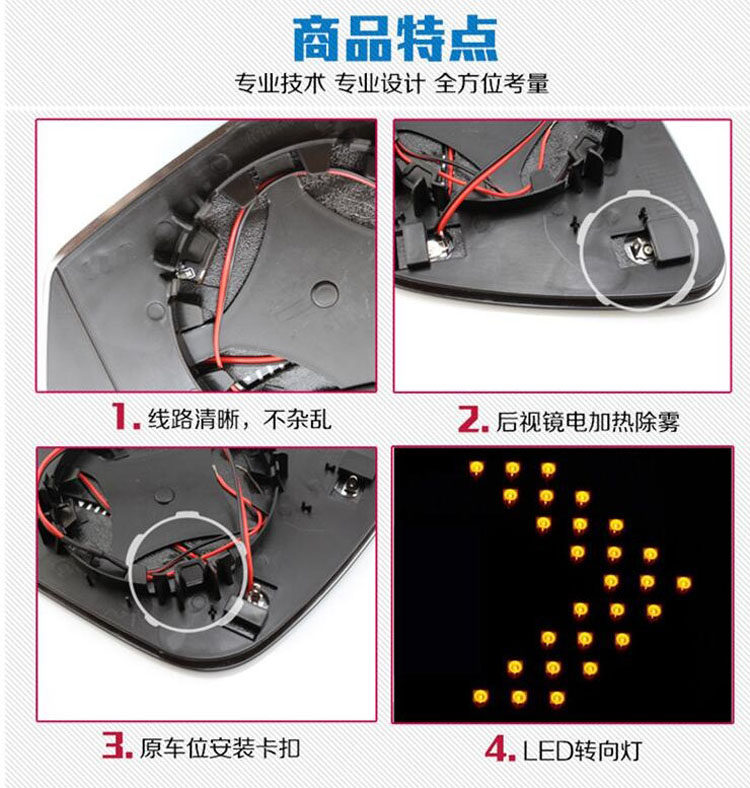 商品特点
专业技术 专业设计 全方位考量

1. 线路清晰，不杂乱

2. 后视镜电加热除雾

3. 原车位安装卡扣

4. LED转向灯