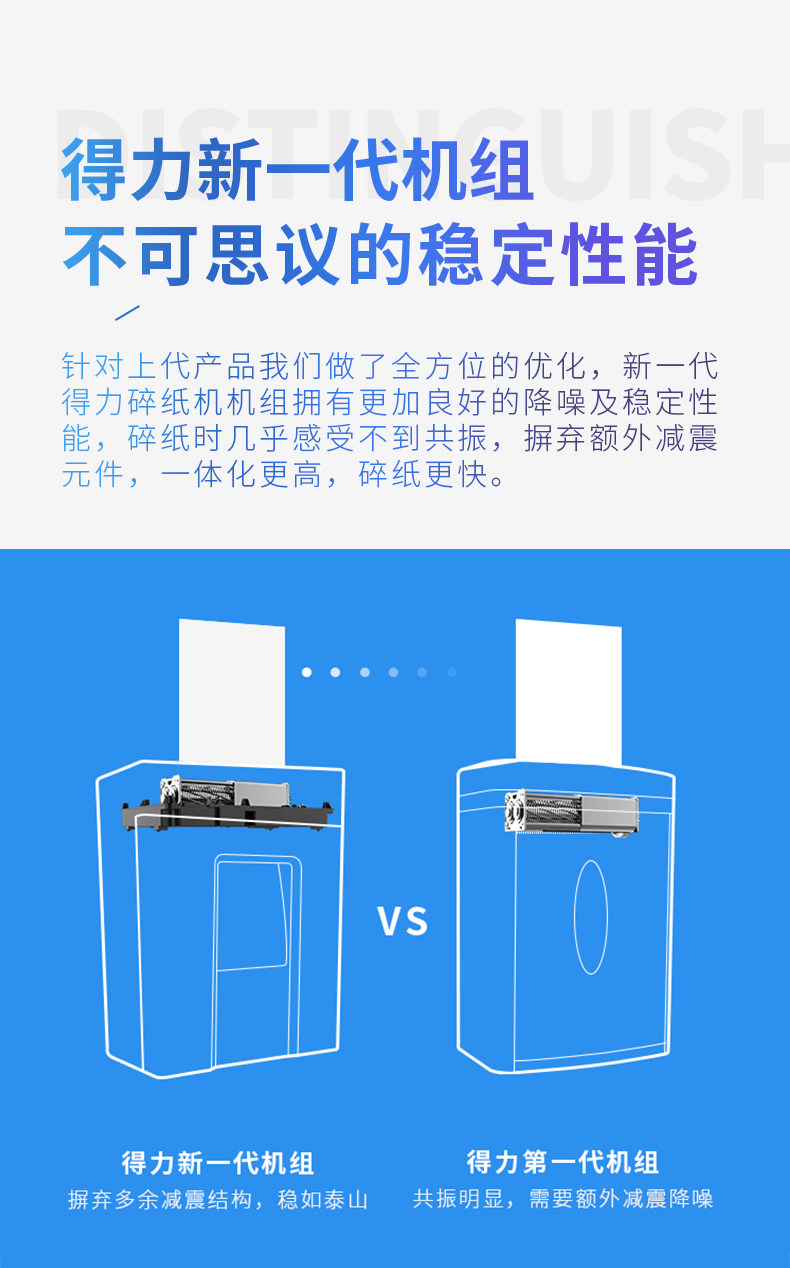 DISTINGUISH

得力新一代机组
不可思议的稳定性能

针对上代产品我们做了全方位的优化，新一代得力碎纸机机组拥有更加良好的降噪及稳定性能，碎纸时几乎感受不到共振，摒弃额外减震元件，一体化更高，碎纸更快。

VS

得力新一代机组
摒弃多余减震结构，稳如泰山

得力第一代机组
共振明显，需要额外减震降噪