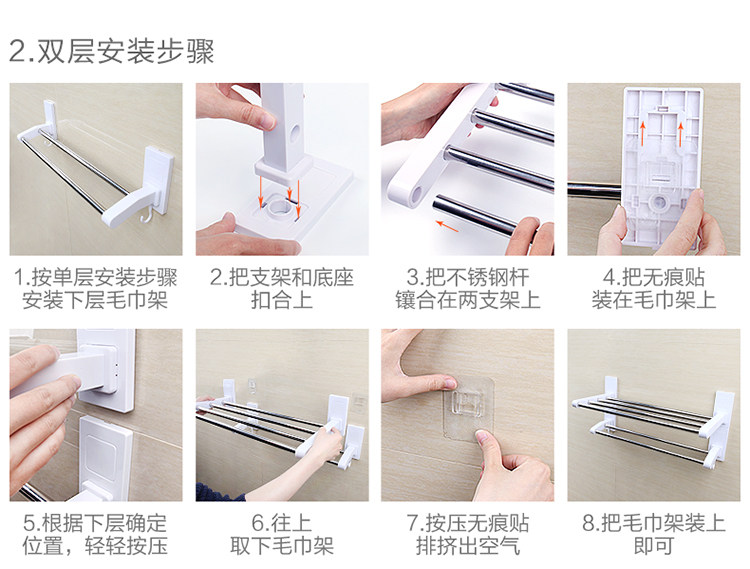 2.双层安装步骤

1.按单层安装步骤安装下层毛巾架

2.把支架和底座扣合上

3.把不锈钢杆镶合在两支架上

4.把无痕贴装在毛巾架上

5.根据下层确定位置，轻轻按压

6.往上取下毛巾架

7.按压无痕贴排挤出空气

8.把毛巾架装上即可